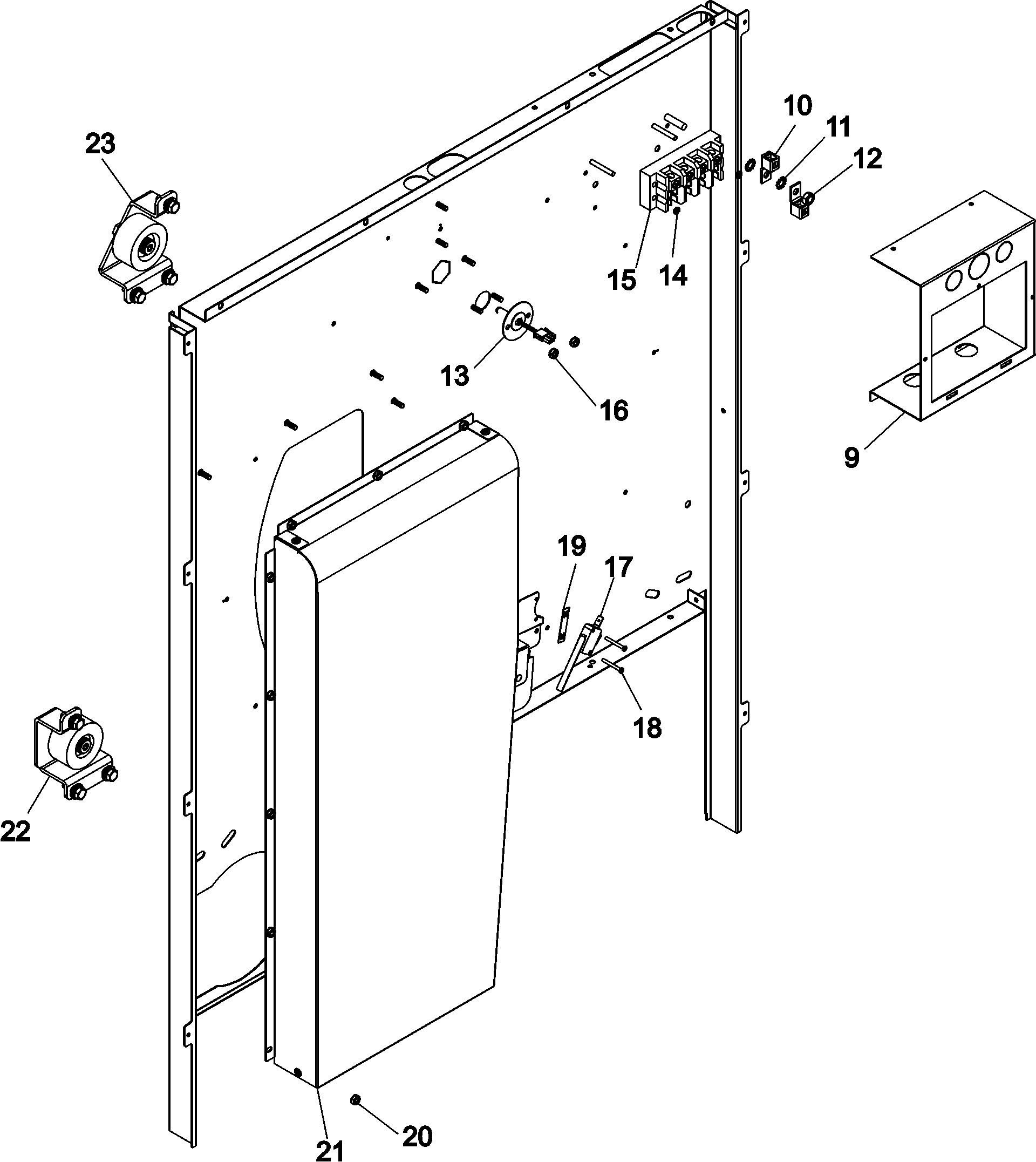 23
10
11
12
15
14
13
16
9
19
17
18
22
21
20