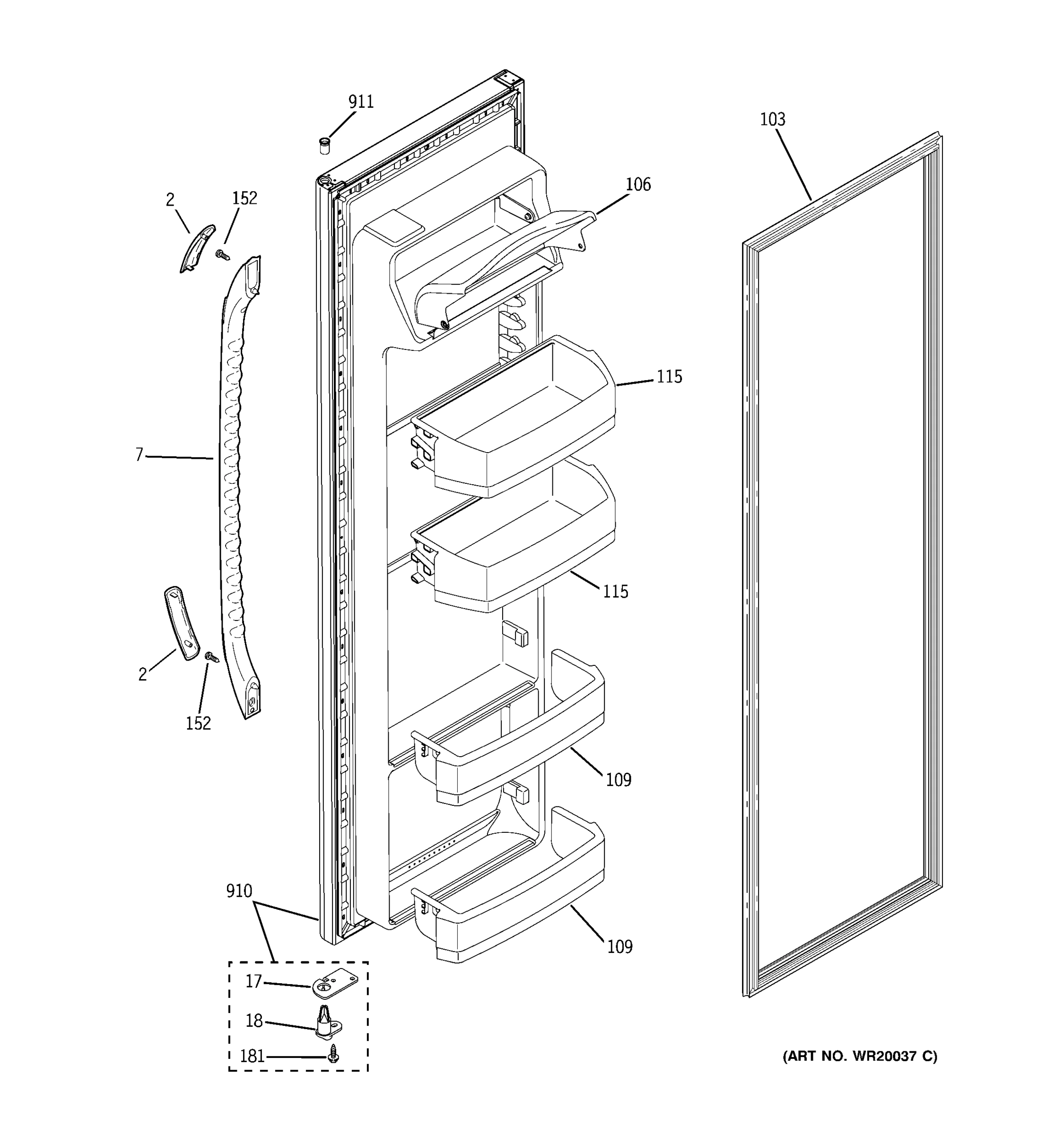 911
103
2
152
106
115
7
115
2
152
109
910
109
17
18
181
(ART NO. WR20037 C)