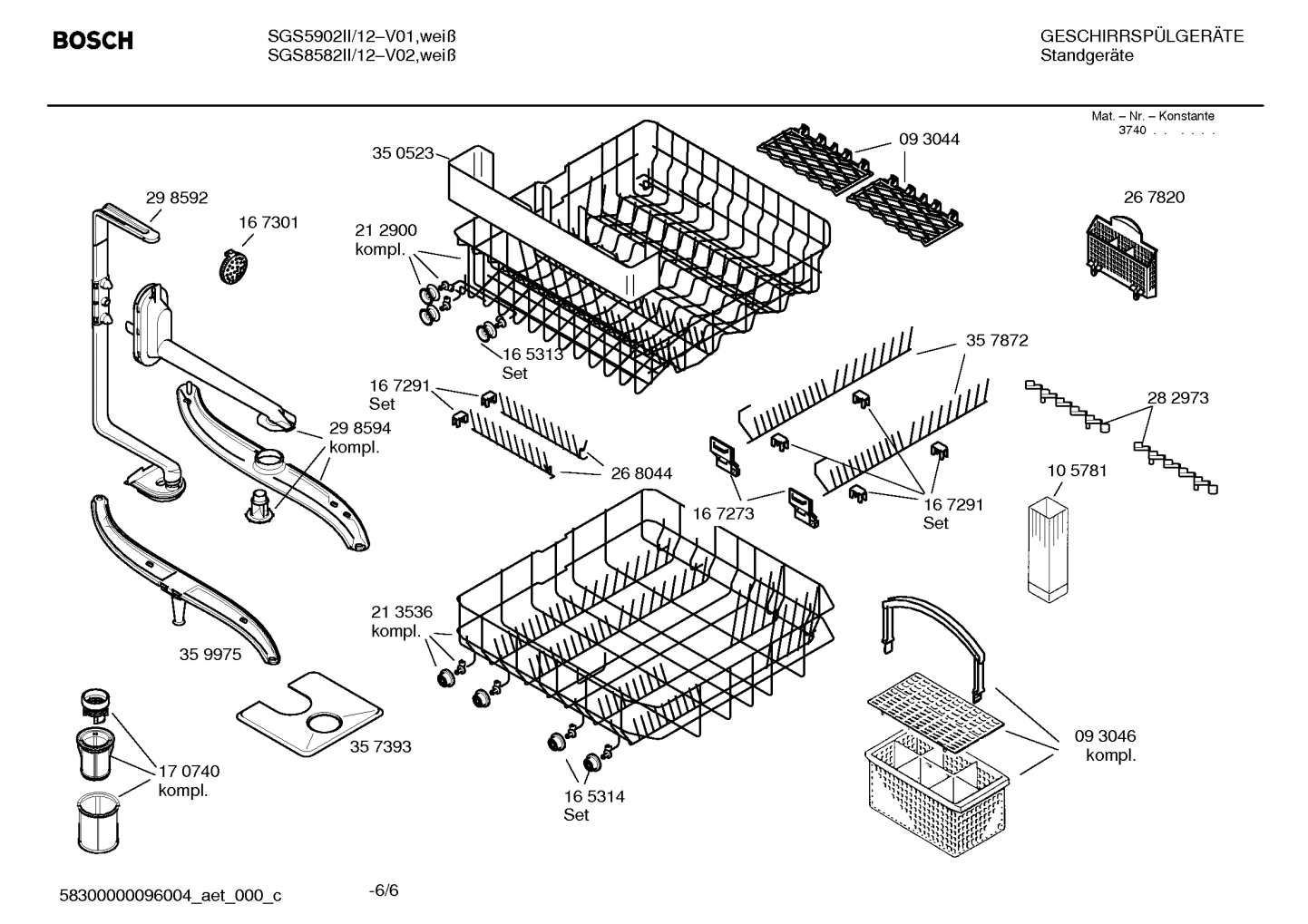 BOSCH

SGS5902II/12–V01,weiß
SGS8582II/12–V02,weiß

GESCHIRRSPÜLGERÄTE
Standgeräte

Mat. – Nr. – Konstante
3740 . . . . . .

35 0523

09 3044

29 8592

16 7301

21 2900
kompl.

26 7820

16 5313
Set

35 7872

16 7291
Set

28 2973

29 8594
kompl.

26 8044

10 5781

16 7273

16 7291
Set

21 3536
kompl.

35 9975

35 7393

09 3046
kompl.

17 0740
kompl.

16 5314
Set

58300000096004_aet_000_c

-6/6