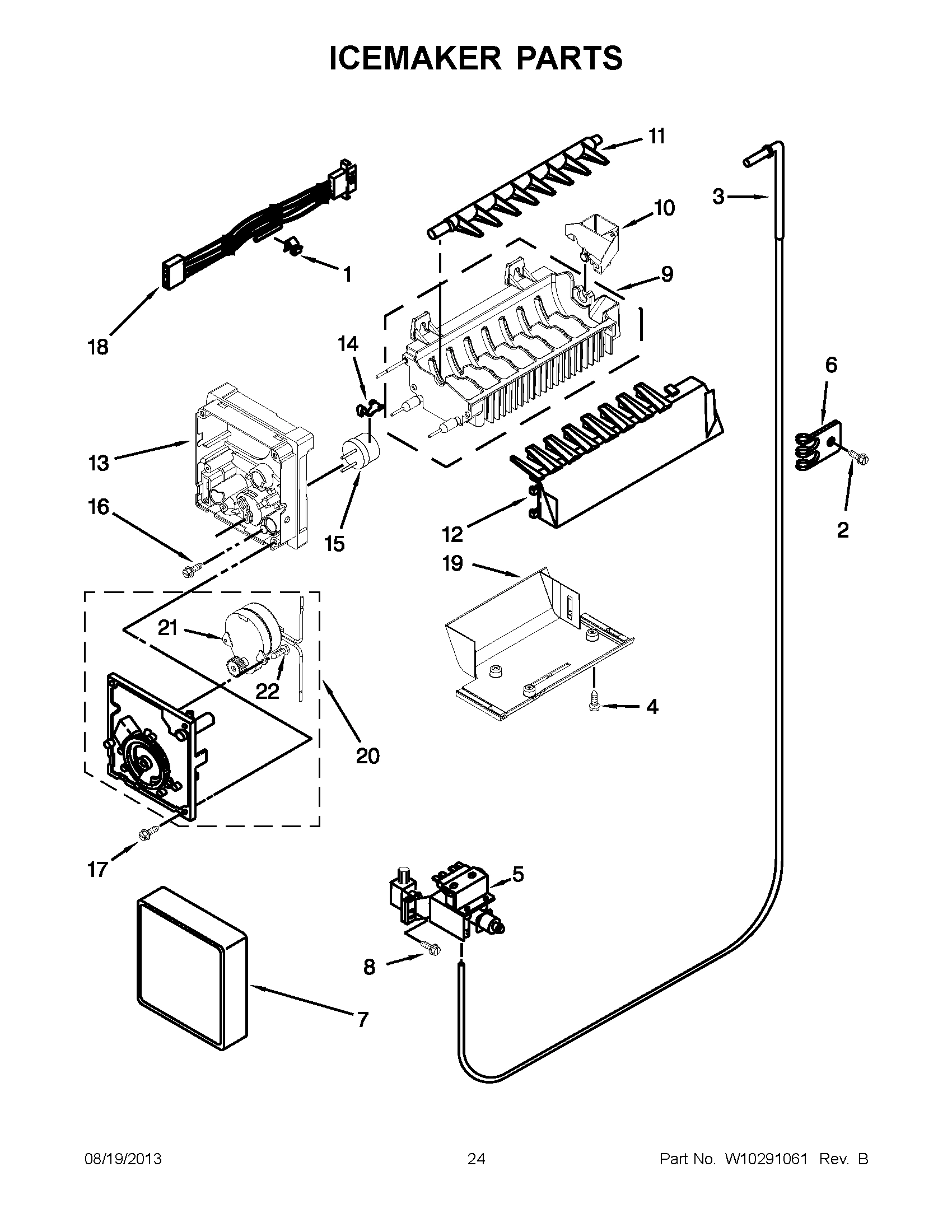 ICEMAKER PARTS

11
3
10
1
9
18
14
6
13
16
15
12
2
19
21
22
4
20
17
5
8
7

08/19/2013
24
Part No. W10291061 Rev. B