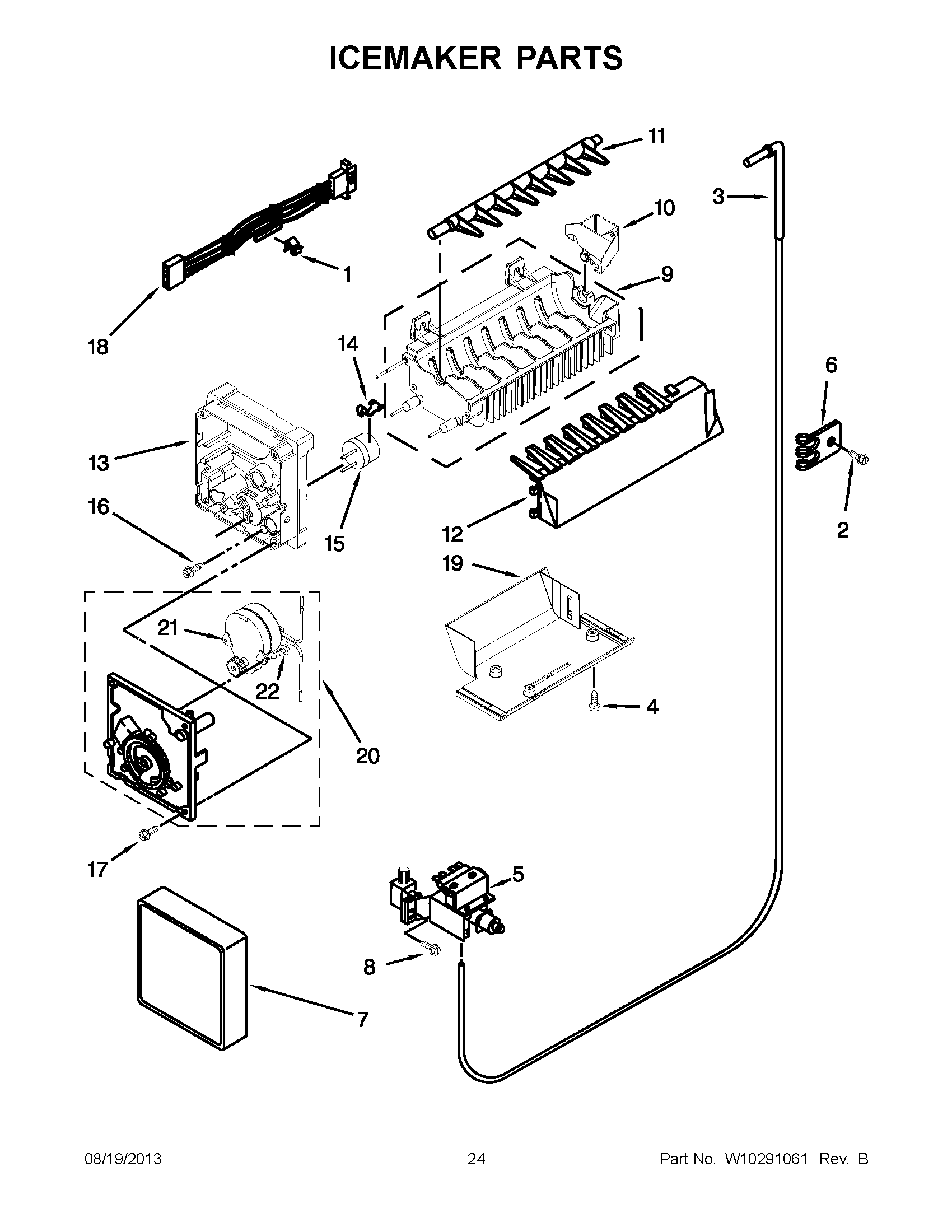 ICEMAKER PARTS

11
3
10
1
9
18
14
6
13
16
15
12
2
19
21
22
4
20
17
5
8
7

08/19/2013 24 Part No. W10291061 Rev. B