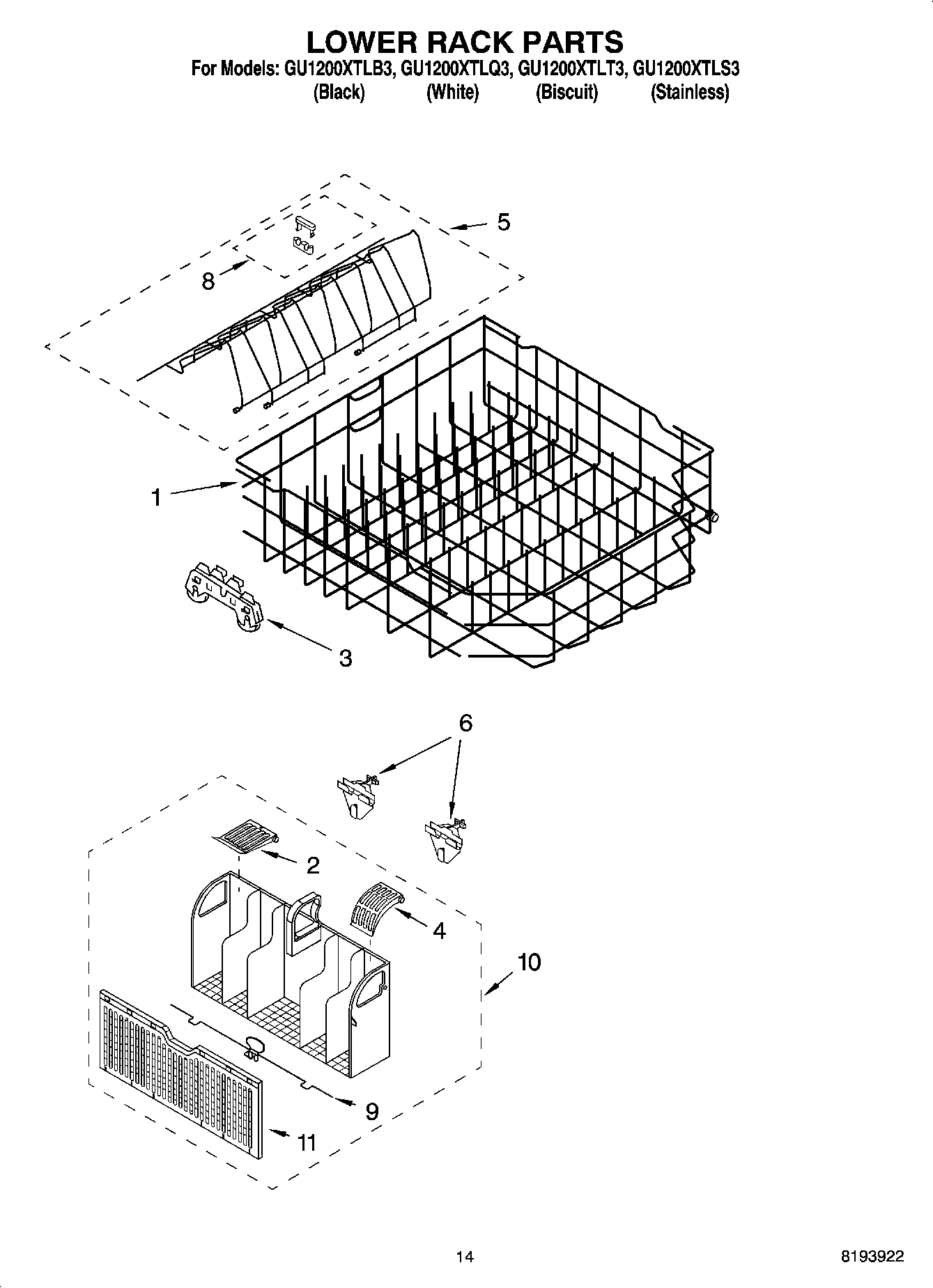 LOWER RACK PARTS

For Models: GU1200XTLB3, GU1200XTLQ3, GU1200XTLT3, GU1200XTLS3
(Black) (White) (Biscuit) (Stainless)

5

8

1

3

6

2

4

10

9

11

14

8193922