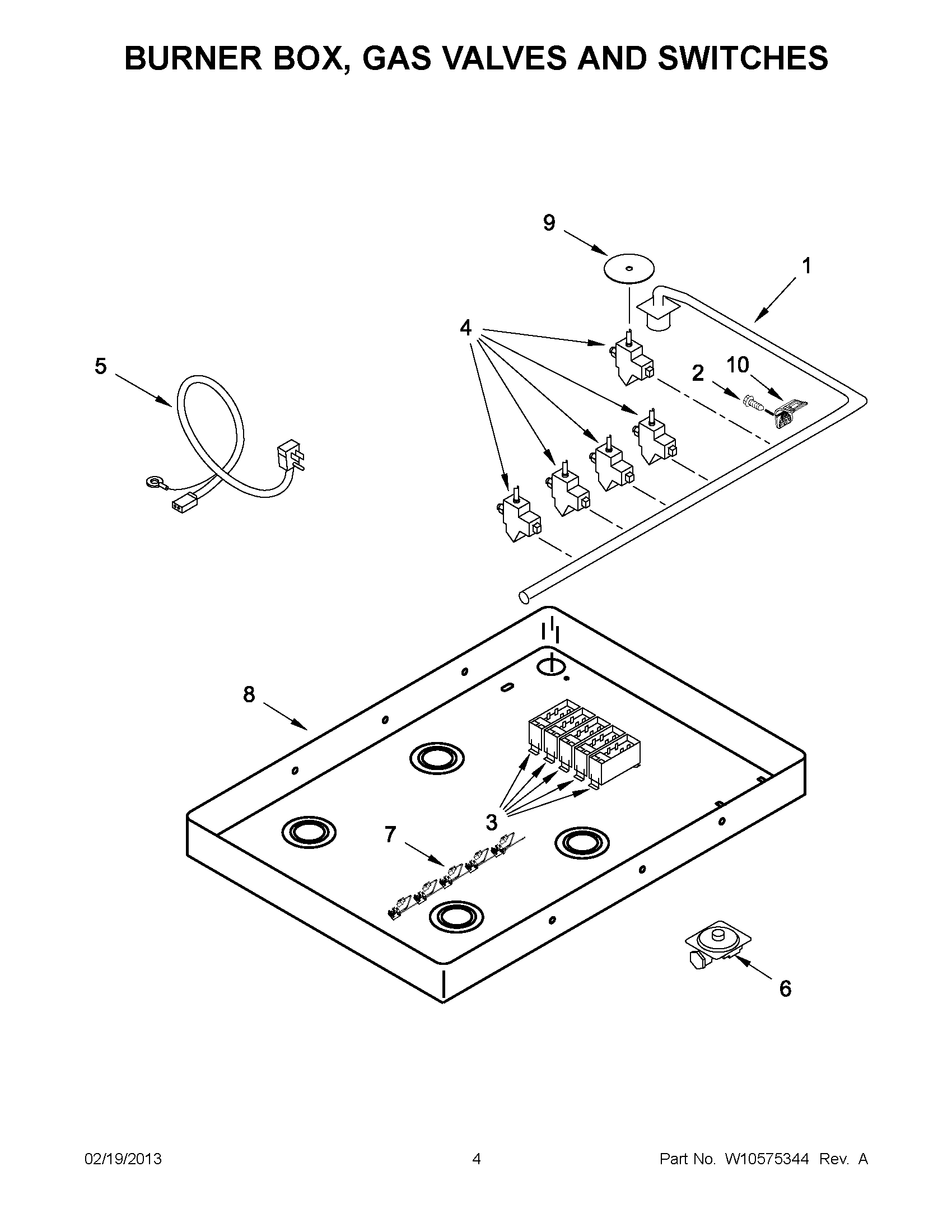 BURNER BOX, GAS VALVES AND SWITCHES

9

1

4

5

2

10

8

3

7

6

02/19/2013

4

Part No. W10575344 Rev. A