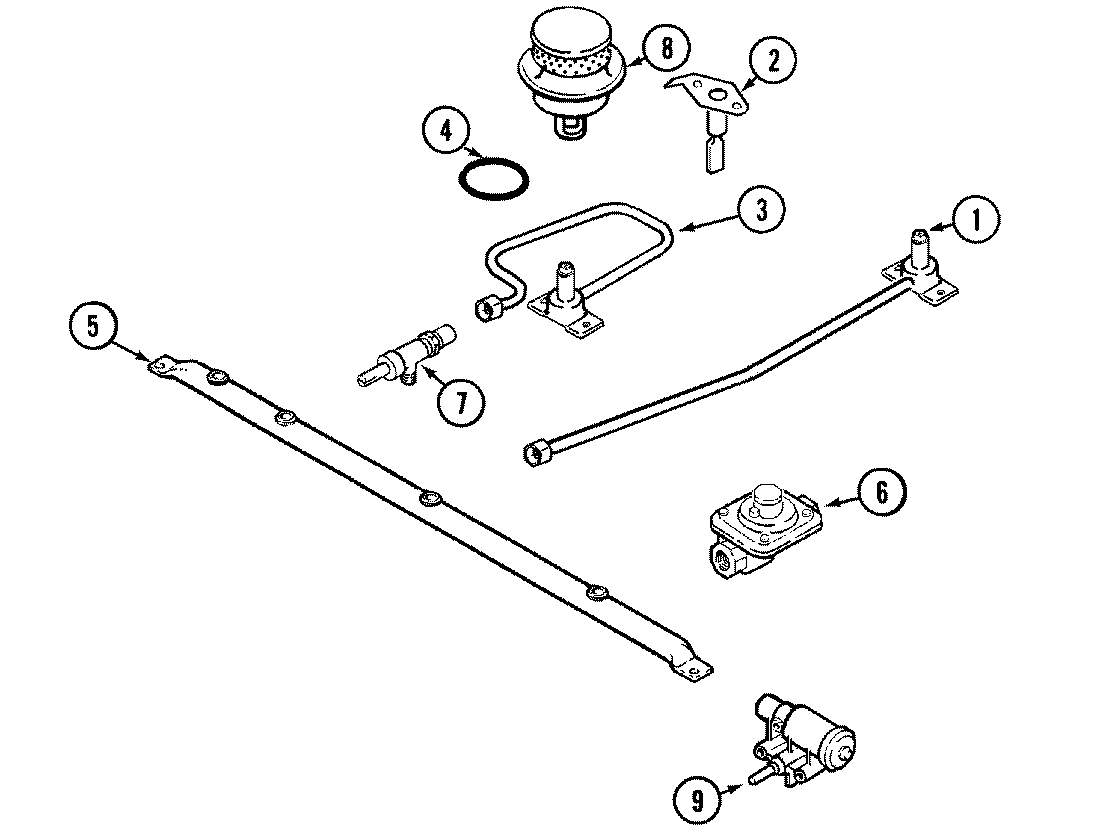 8
2
4
3
1
5
7
6
9