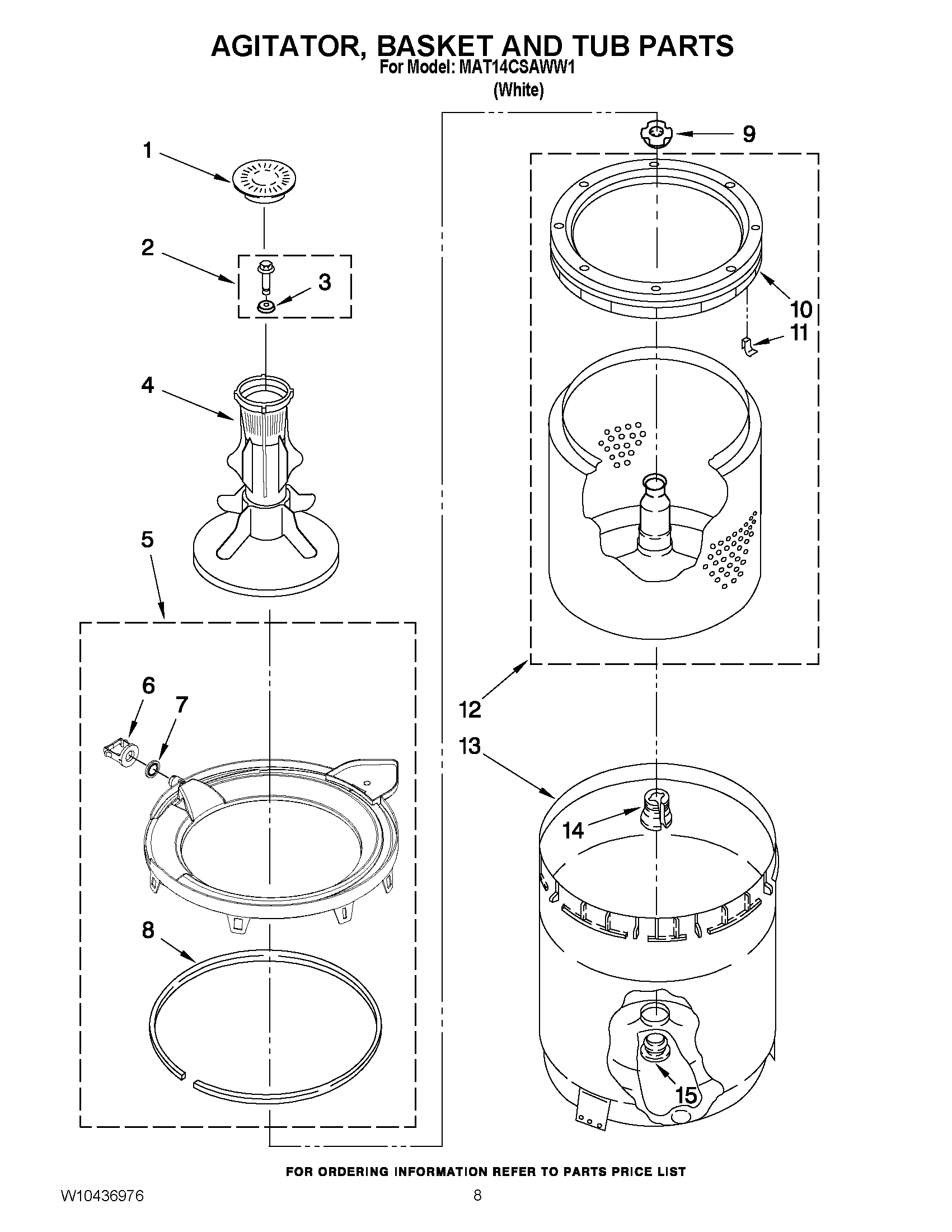 AGITATOR, BASKET AND TUB PARTS
For Model: MAT14CSAWW1
(White)

1
2
3
4
5
6
7
8
9
10
11
12
13
14
15

FOR ORDERING INFORMATION REFER TO PARTS PRICE LIST

W10436976

8