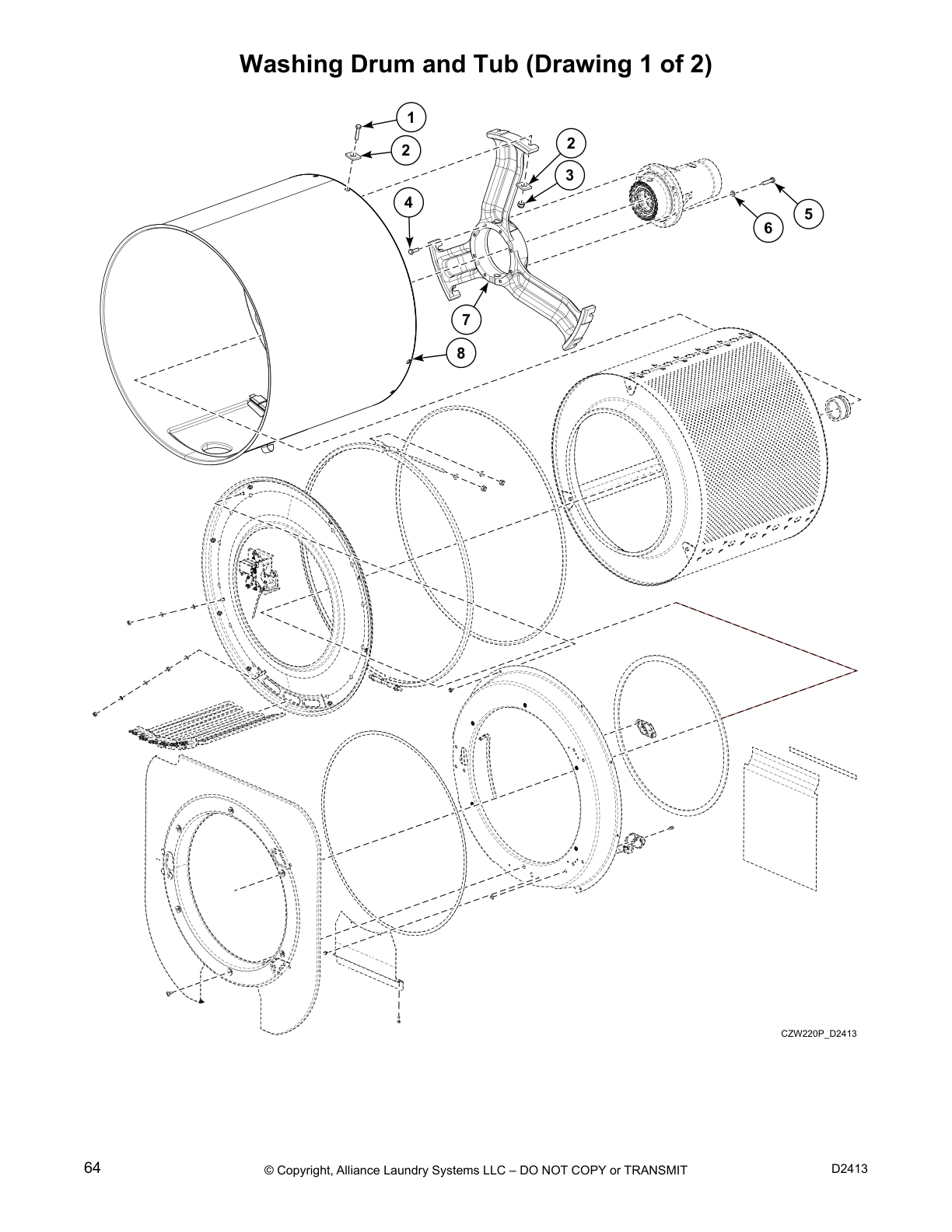 Washing Drum and Tub (Drawing 1 of 2)

1
2
2
3
4
5
6
7
8

CZW220P_D2413

64
© Copyright, Alliance Laundry Systems LLC – DO NOT COPY or TRANSMIT
D2413