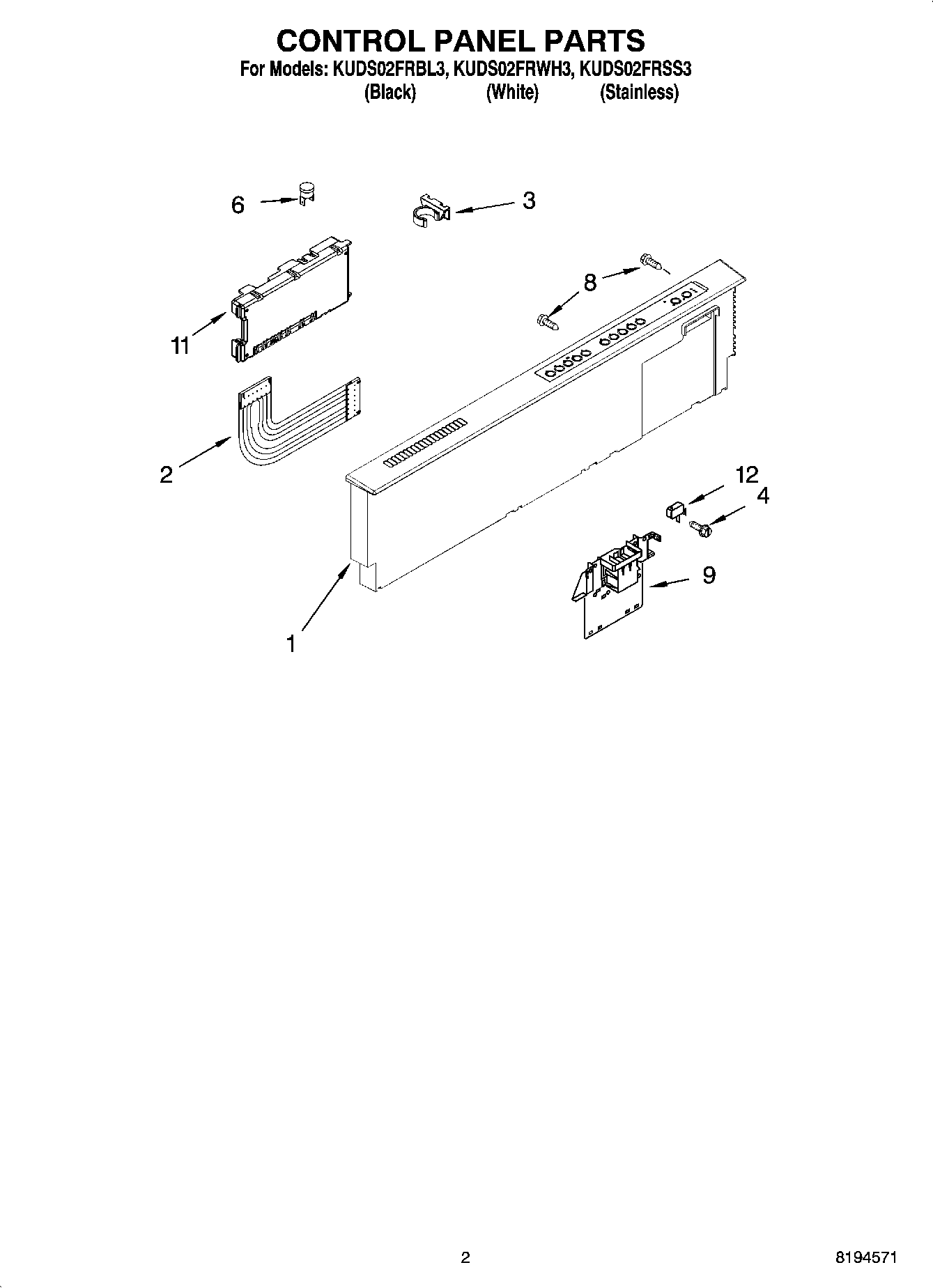 CONTROL PANEL PARTS
For Models: KUDS02FRBL3, KUDS02FRWH3, KUDS02FRSS3
(Black) (White) (Stainless)

6
3
8
11
2
12
4
9
1

2
8194571