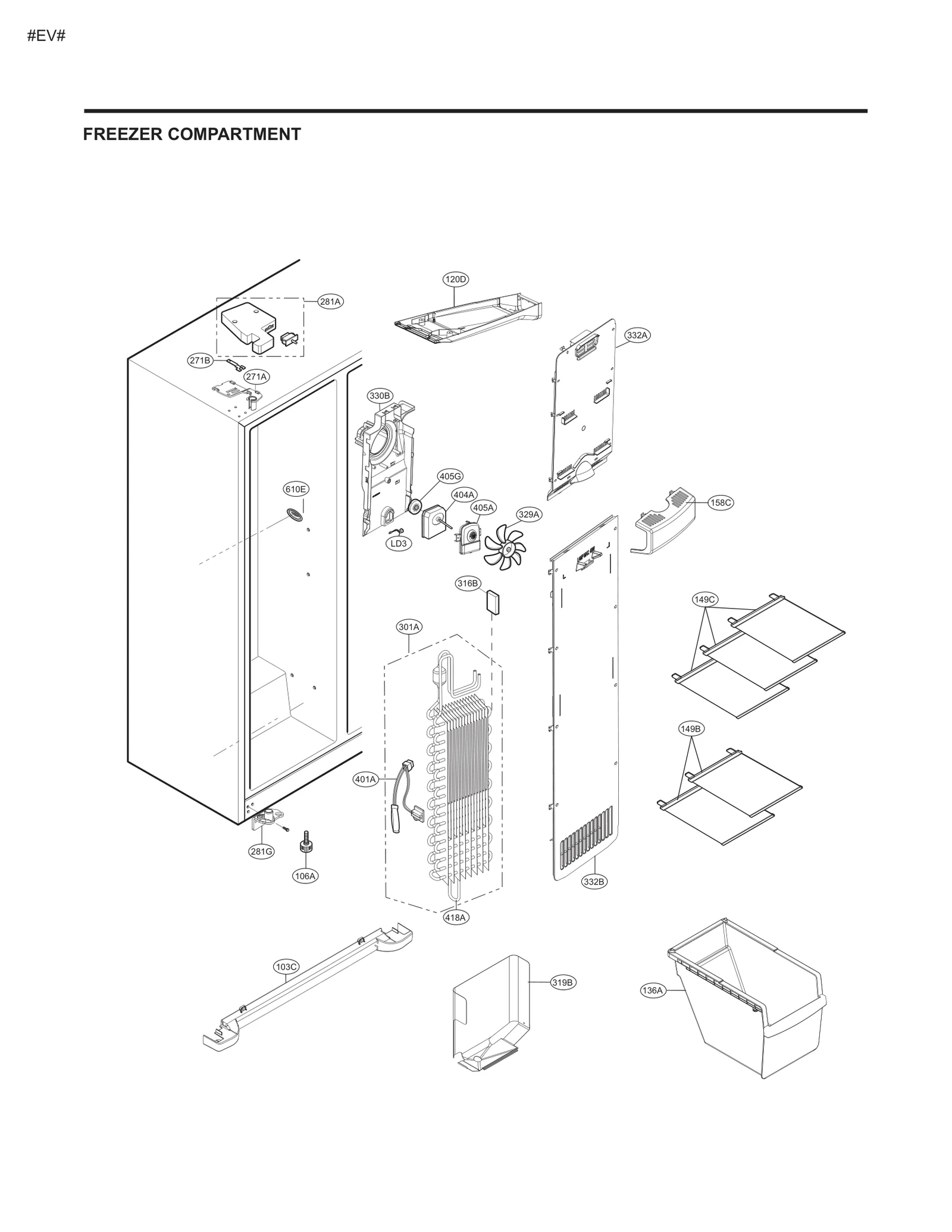 #EV#

FREEZER COMPARTMENT

120D
281A
332A
271B
271A
330B
405G
610E
404A
405A
329A
158C
LD3
316B
149C
301A
149B
401A
281G
106A
332B
418A
103C
319B
136A