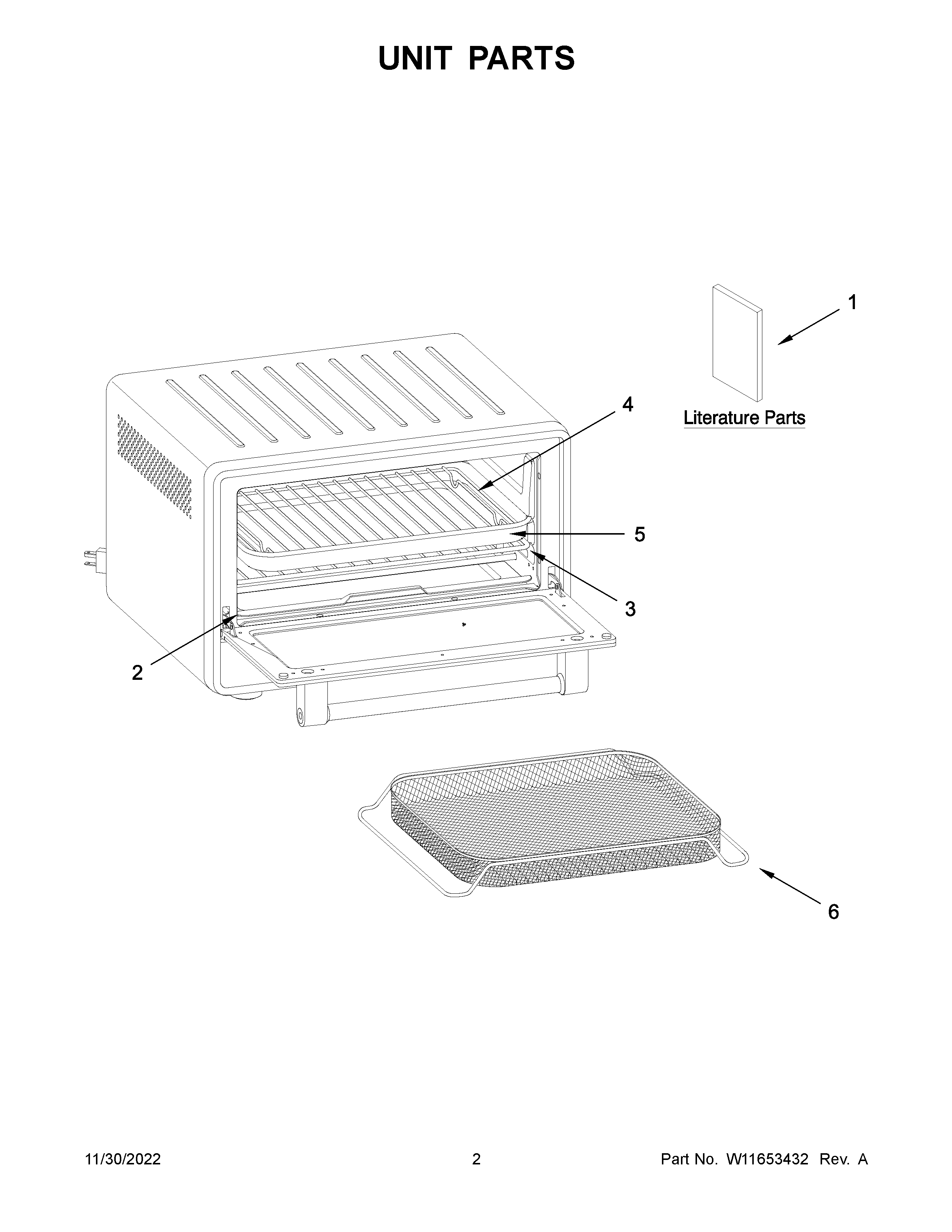 UNIT PARTS

1

Literature Parts

4

5

3

2

6

11/30/2022

2

Part No. W11653432 Rev. A