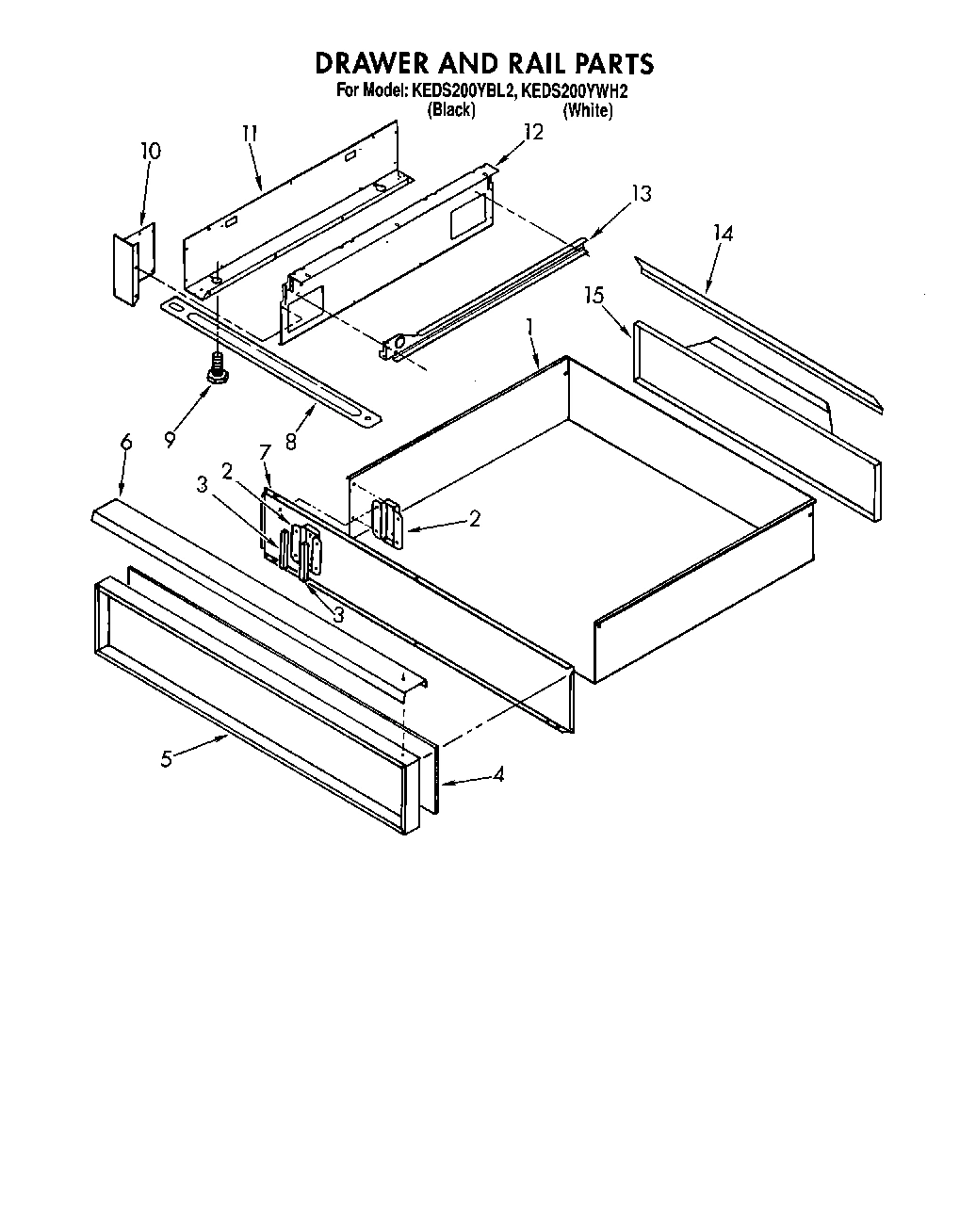 DRAWER AND RAIL PARTS
For Model: KEDS200YBL2, KEDS200YWH2
(Black) (White)

10
11
12
13
14
15
1
9
8
6
7
2
3
2
3
5
4