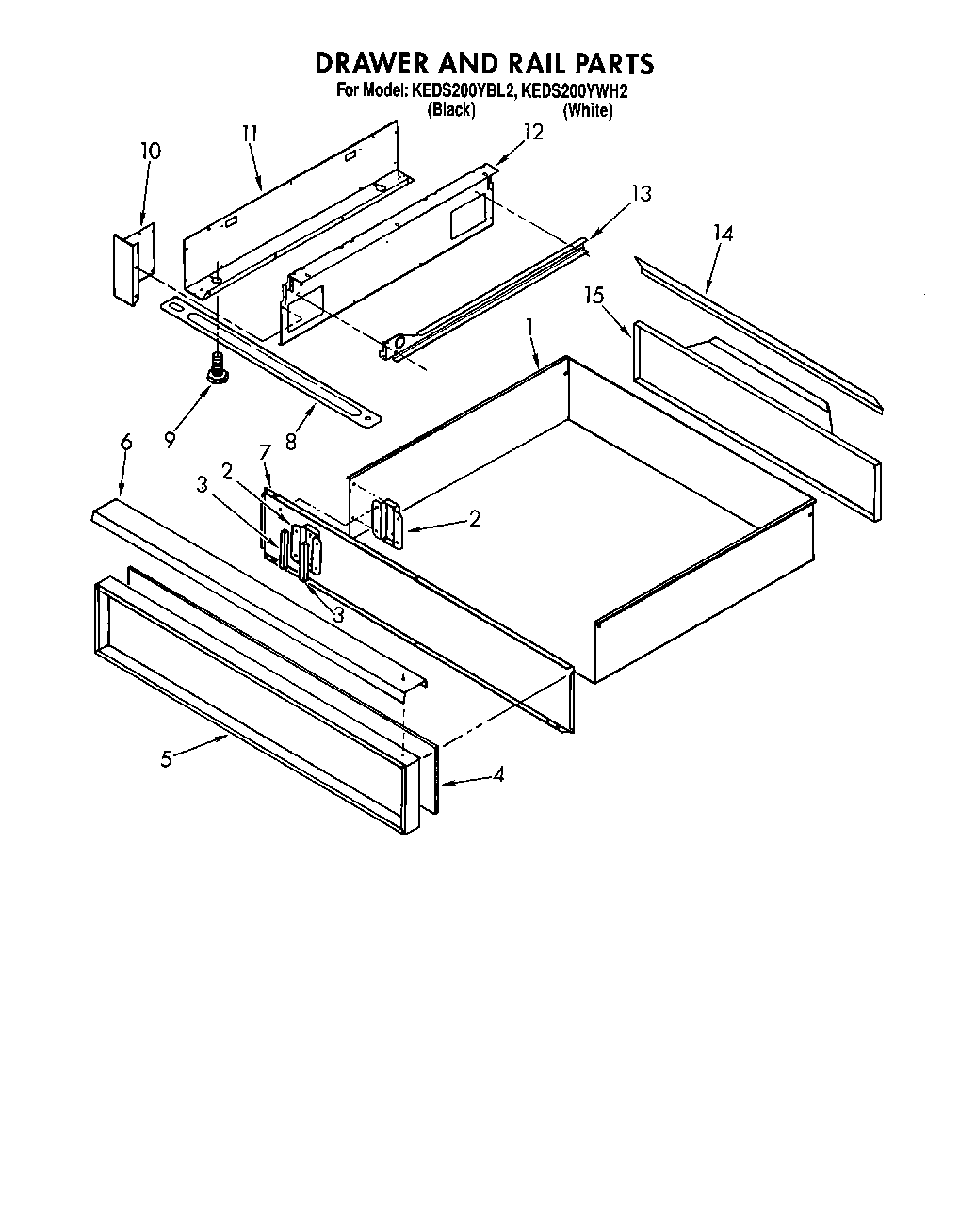 DRAWER AND RAIL PARTS
For Model: KEDS200YBL2, KEDS200YWH2
(Black) (White)

10
11
12
13
14
15
1
9
8
6
7
2
3
2
3
5
4