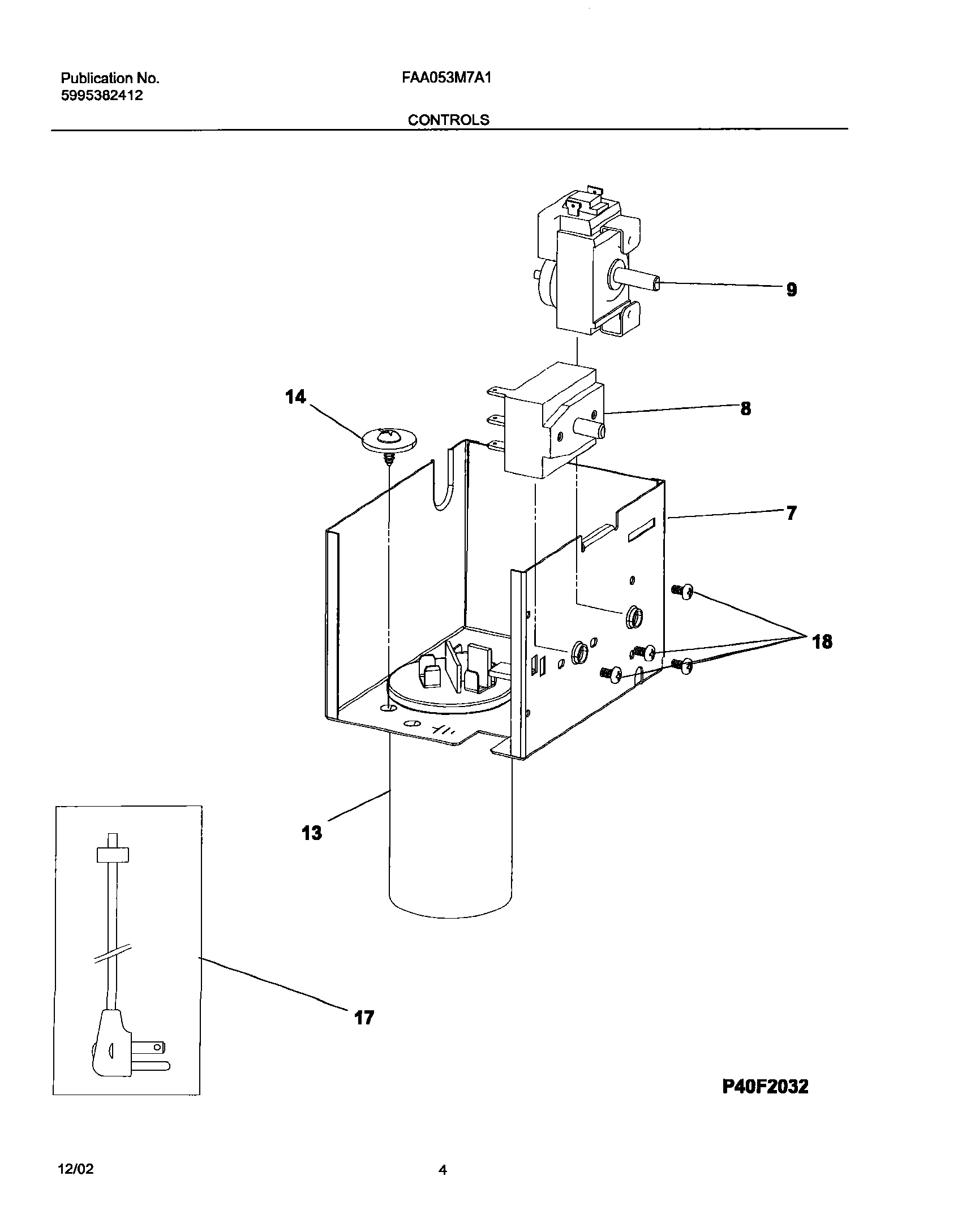 Publication No.
5995382412

FAA053M7A1

CONTROLS

9

14

8

7

18

13

17

P40F2032

12/02

4