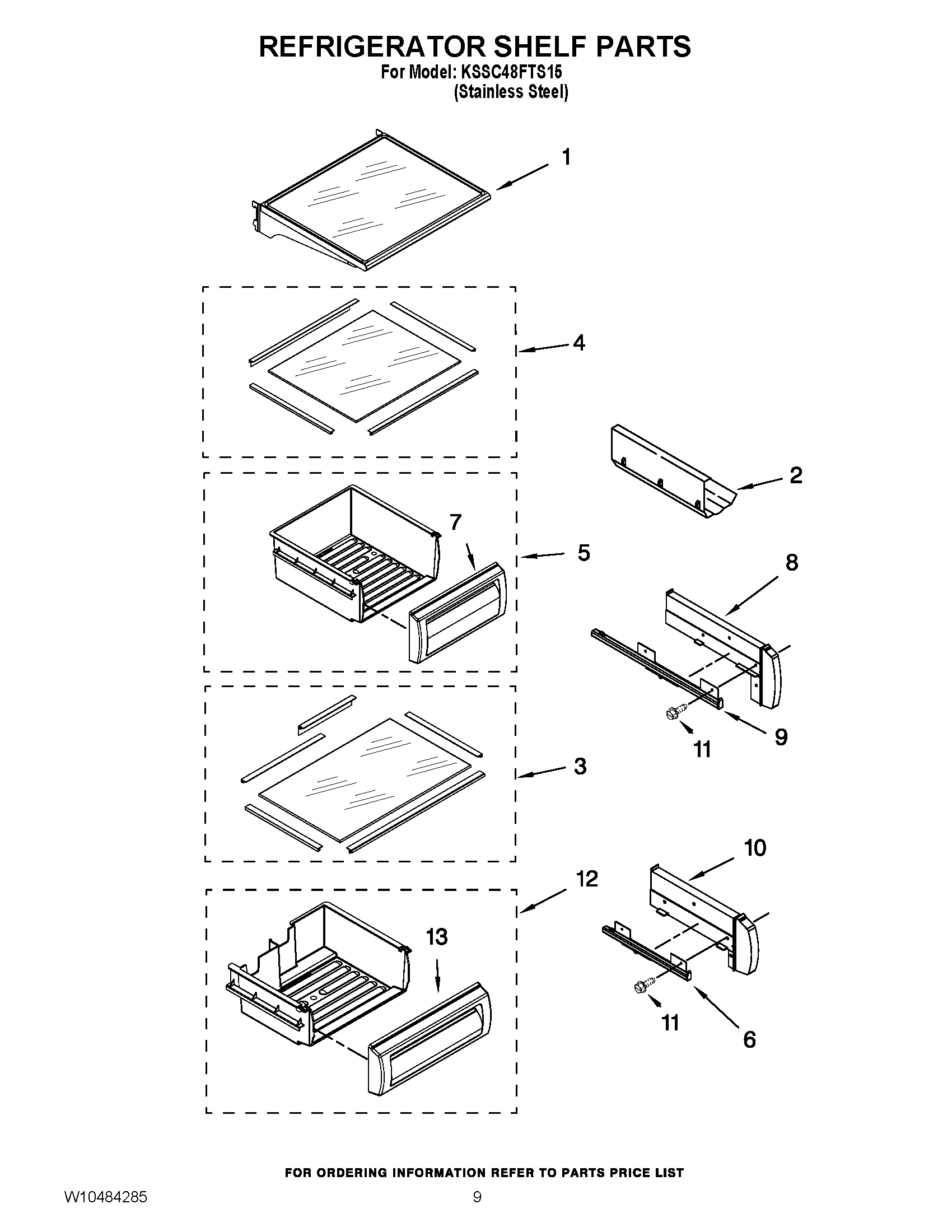 REFRIGERATOR SHELF PARTS
For Model: KSSC48FTS15
(Stainless Steel)

1
4
2
7
5
8
11
9
3
10
12
13
11
6

FOR ORDERING INFORMATION REFER TO PARTS PRICE LIST

W10484285
9