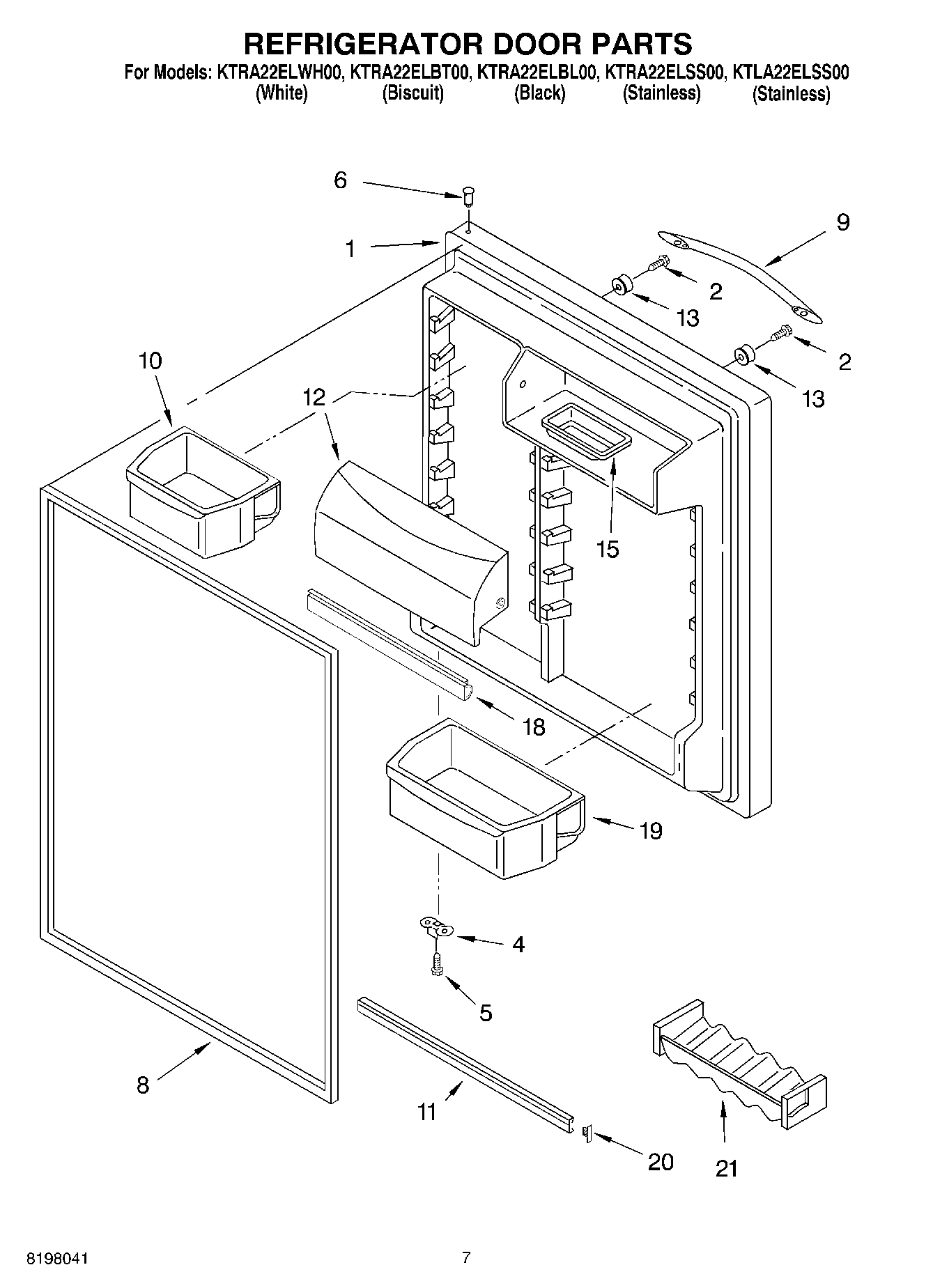 REFRIGERATOR DOOR PARTS

For Models: KTRA22ELWH00, KTRA22ELBT00, KTRA22ELBL00, KTRA22ELSS00, KTLA22ELSS00
(White) (Biscuit) (Black) (Stainless) (Stainless)

6

1

9

2

13

2

13

10

12

15

18

19

4

5

8

11

20

21

8198041

7