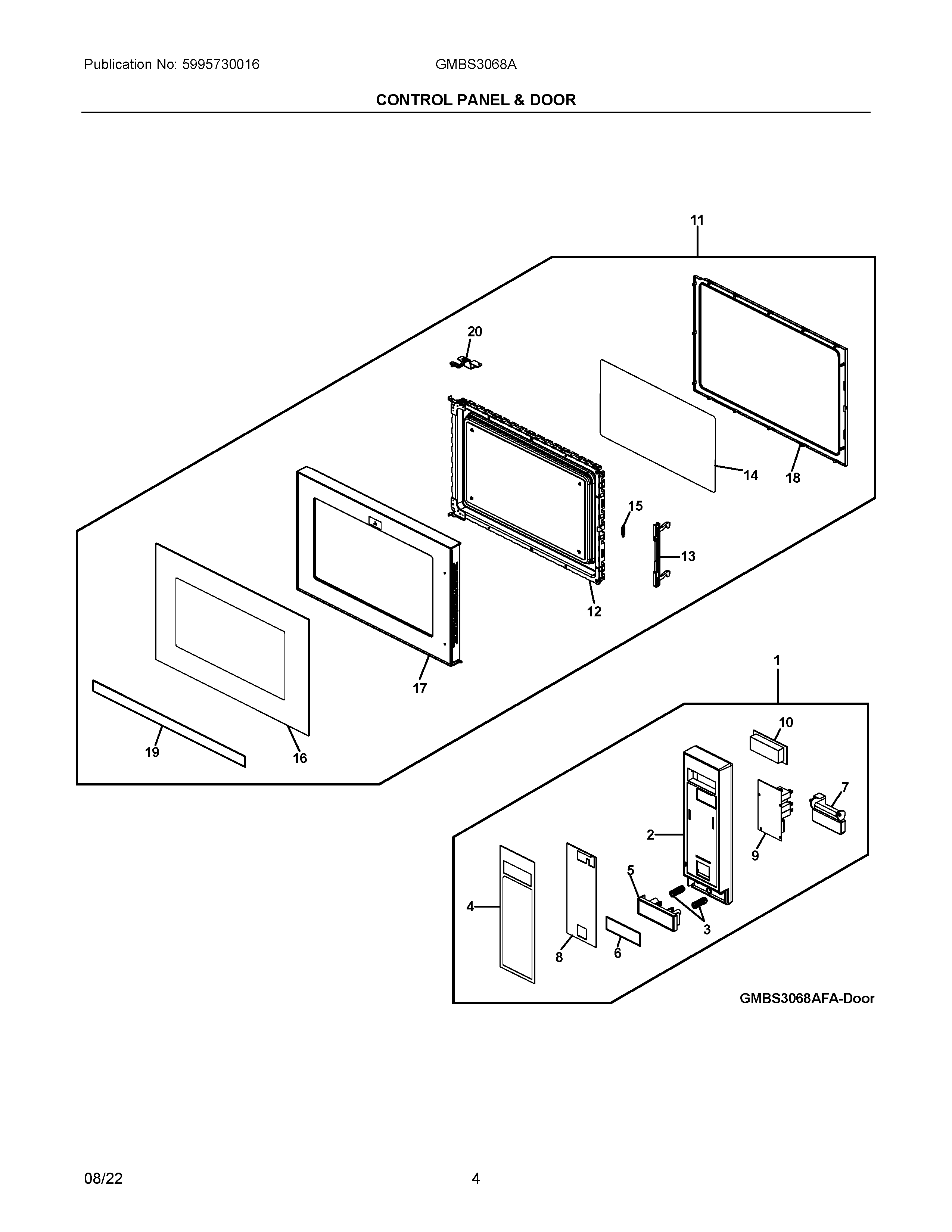 Publication No: 5995730016

GMBS3068A

CONTROL PANEL & DOOR

11

20

14

18

15

13

12

17

19

16

1

10

7

2

9

5

4

3

8

6

GMBS3068AFA-Door

08/22

4