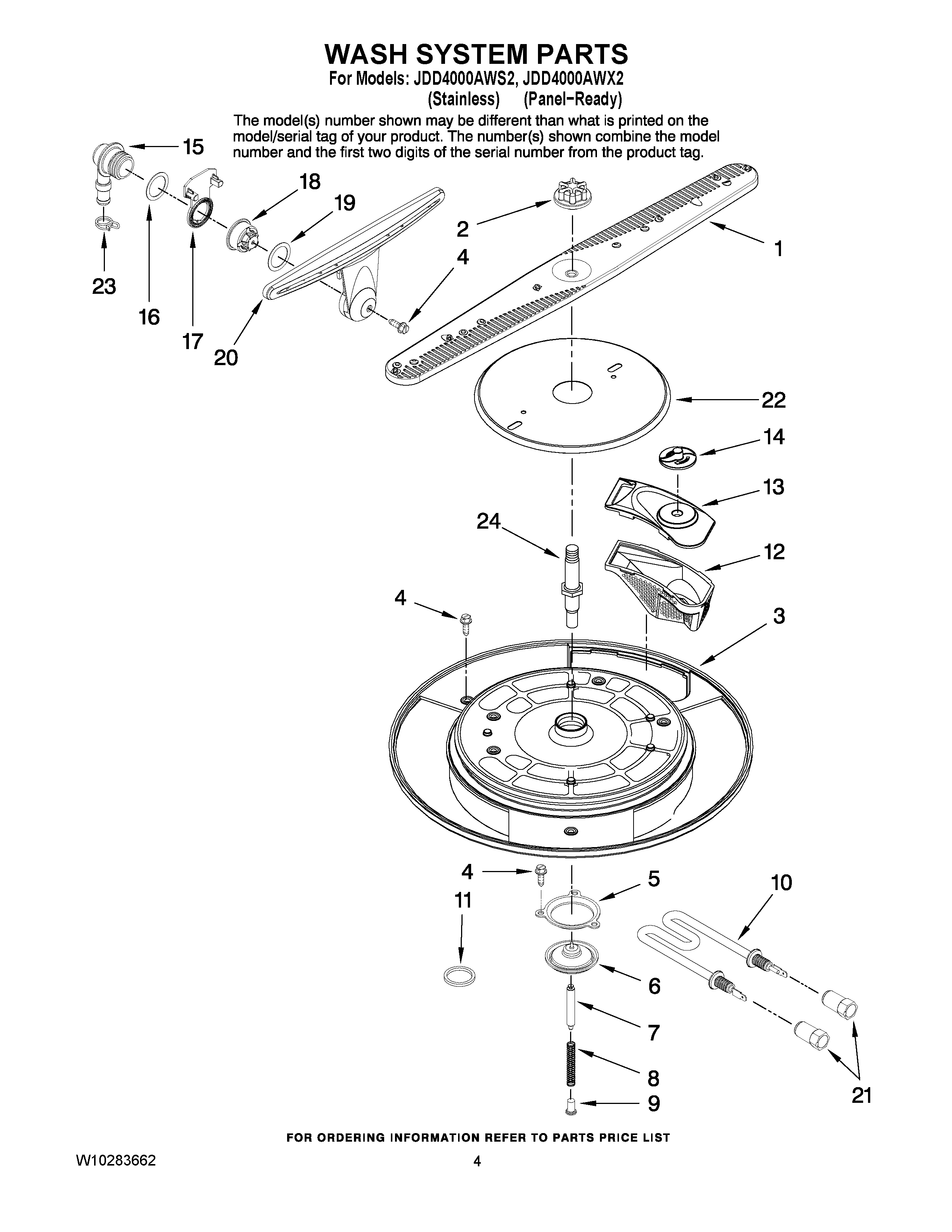 WASH SYSTEM PARTS

For Models: JDD4000AWS2, JDD4000AWX2
(Stainless) (Panel-Ready)

The model(s) number shown may be different than what is printed on the model/serial tag of your product. The number(s) shown combine the model number and the first two digits of the serial number from the product tag.

15
18
19
2
1
4
23
16
17
20
22
14
13
24
12
4
3
4
5
10
11
6
7
8
9
21

FOR ORDERING INFORMATION REFER TO PARTS PRICE LIST

W10283662

4