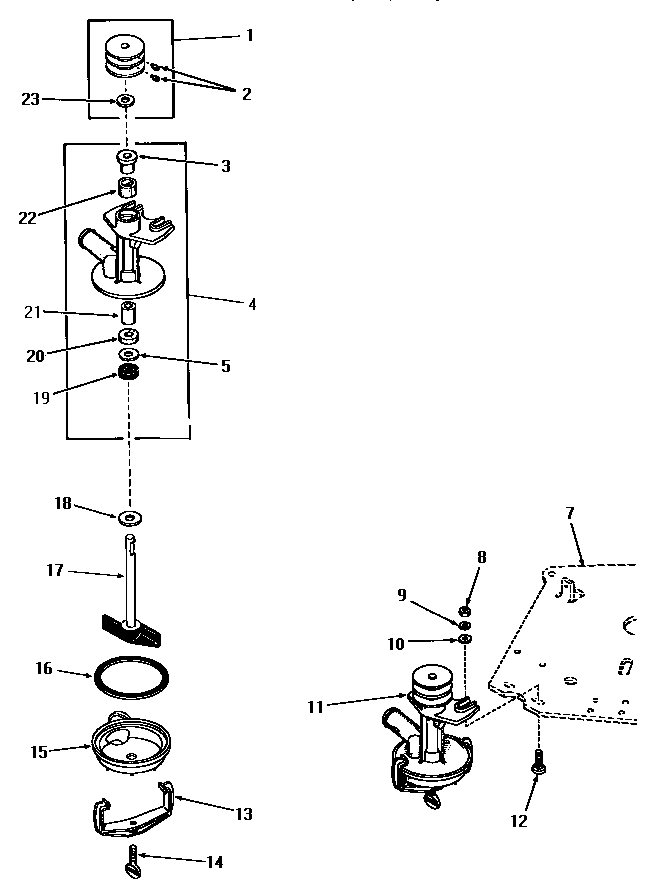 1
2
23
3
22
4
21
20
5
19
18
17
16
15
13
14
7
8
9
10
11
12