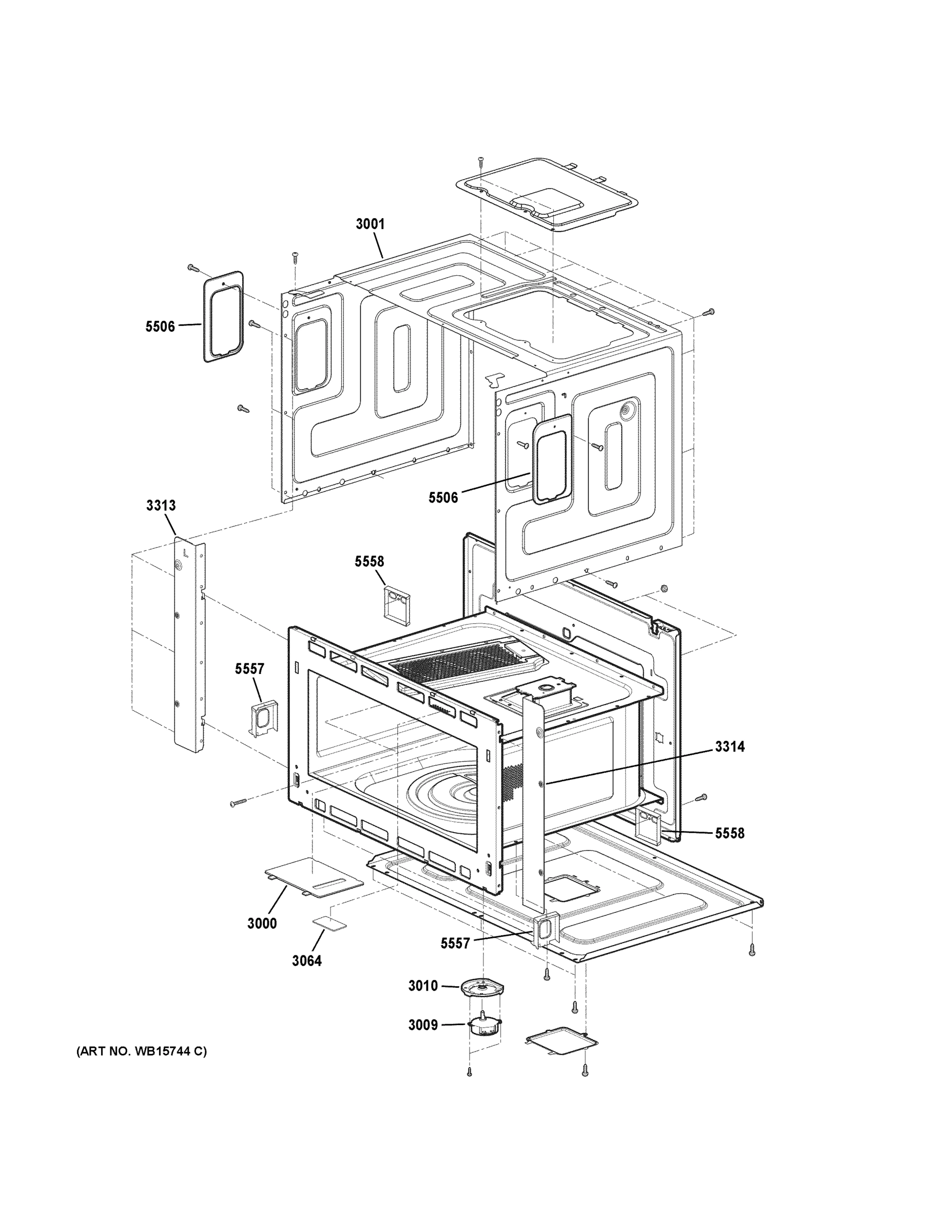 3001

5506

5506

3313

5558

5557

3314

5558

3000

3064

5557

3010

3009

(ART NO. WB15744 C)