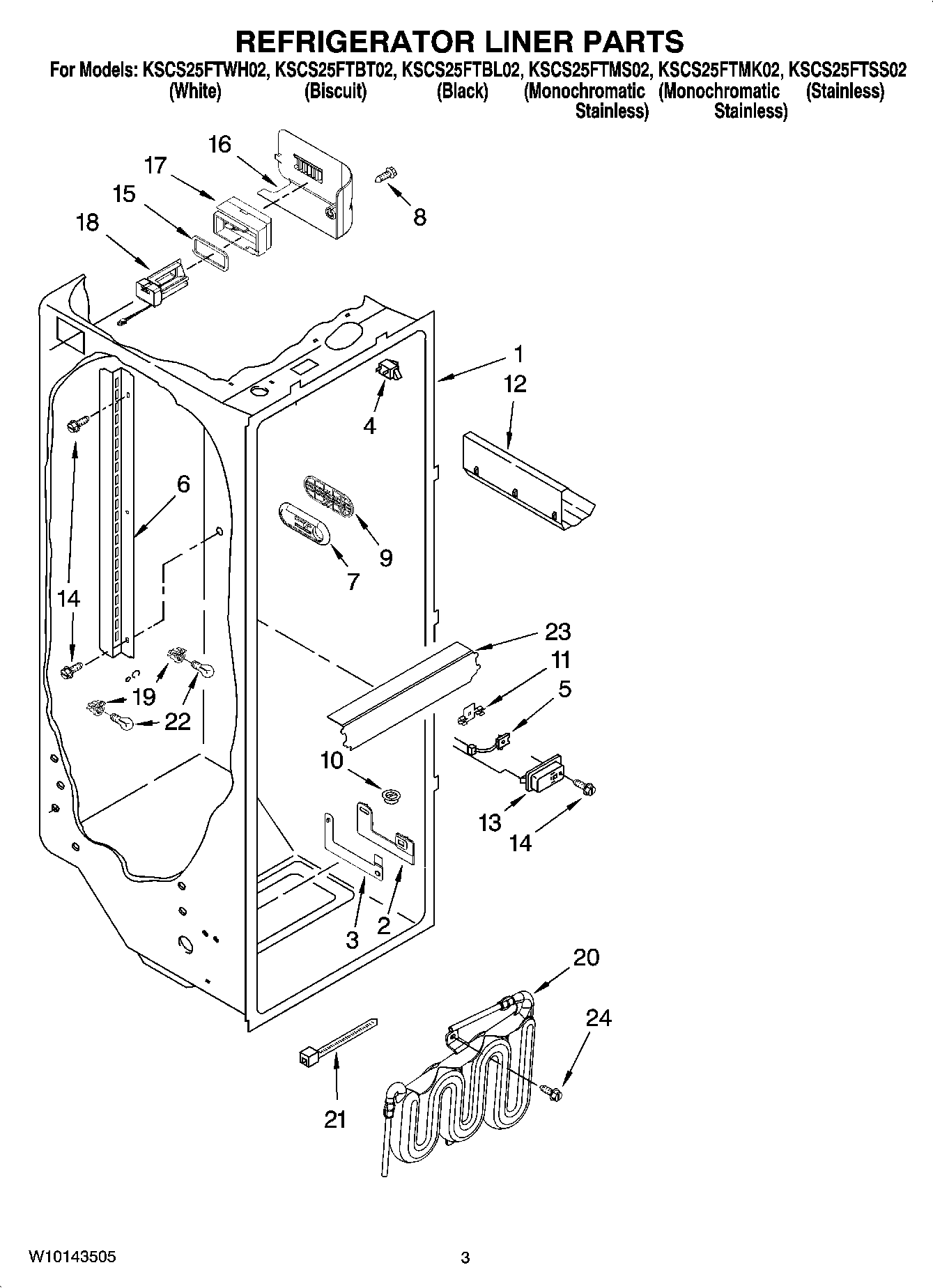 REFRIGERATOR LINER PARTS

For Models: KSCS25FTWH02, KSCS25FTBT02, KSCS25FTBL02, KSCS25FTMS02, KSCS25FTMK02, KSCS25FTSS02
(White) (Biscuit) (Black) (Monochromatic Stainless) (Monochromatic Stainless) (Stainless)

16
17
15
18
8
1
12
4
6
9
7
14
23
11
5
19
22
10
13
14
3
2
20
24
21

W10143505

3