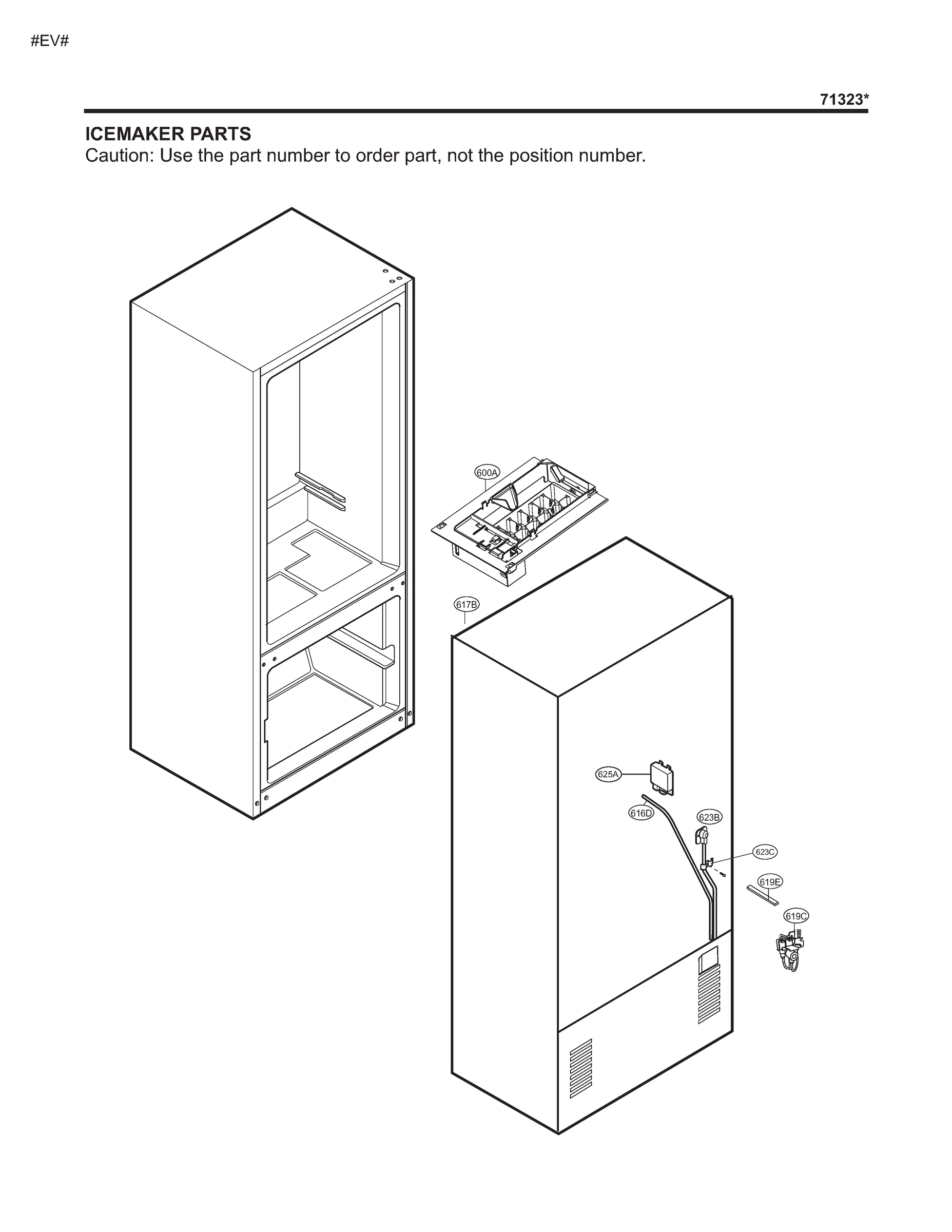 #EV#

71323*

ICEMAKER PARTS
Caution: Use the part number to order part, not the position number.

600A

617B

625A

616D

623B

623C

619E

619C