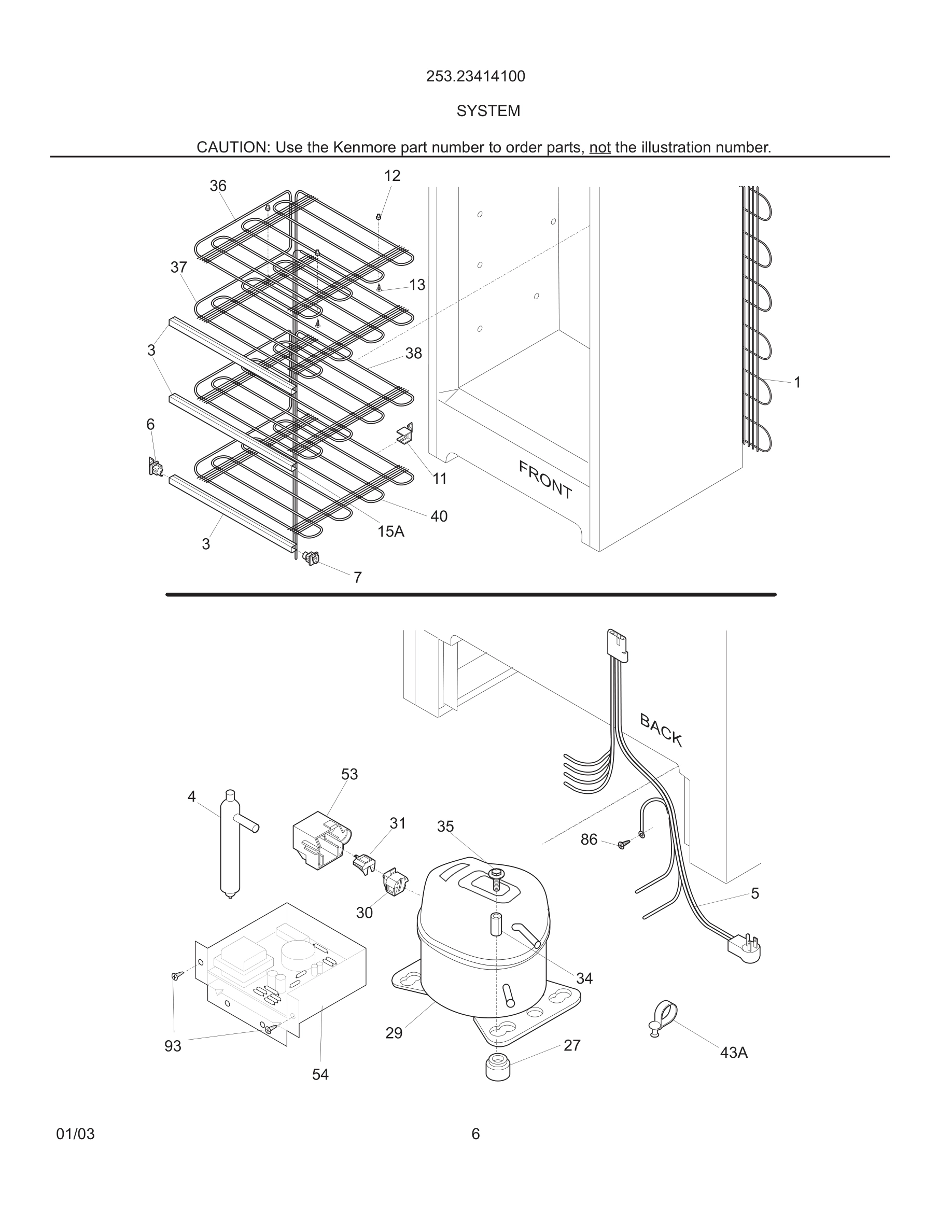 253.23414100

SYSTEM

CAUTION: Use the Kenmore part number to order parts, not the illustration number.

36
12
37
13
3
38
1
6
11
FRONT
40
15A
3
7

BACK
53
4
31
35
86
30
5
34
29
27
43A
93
54

01/03

6