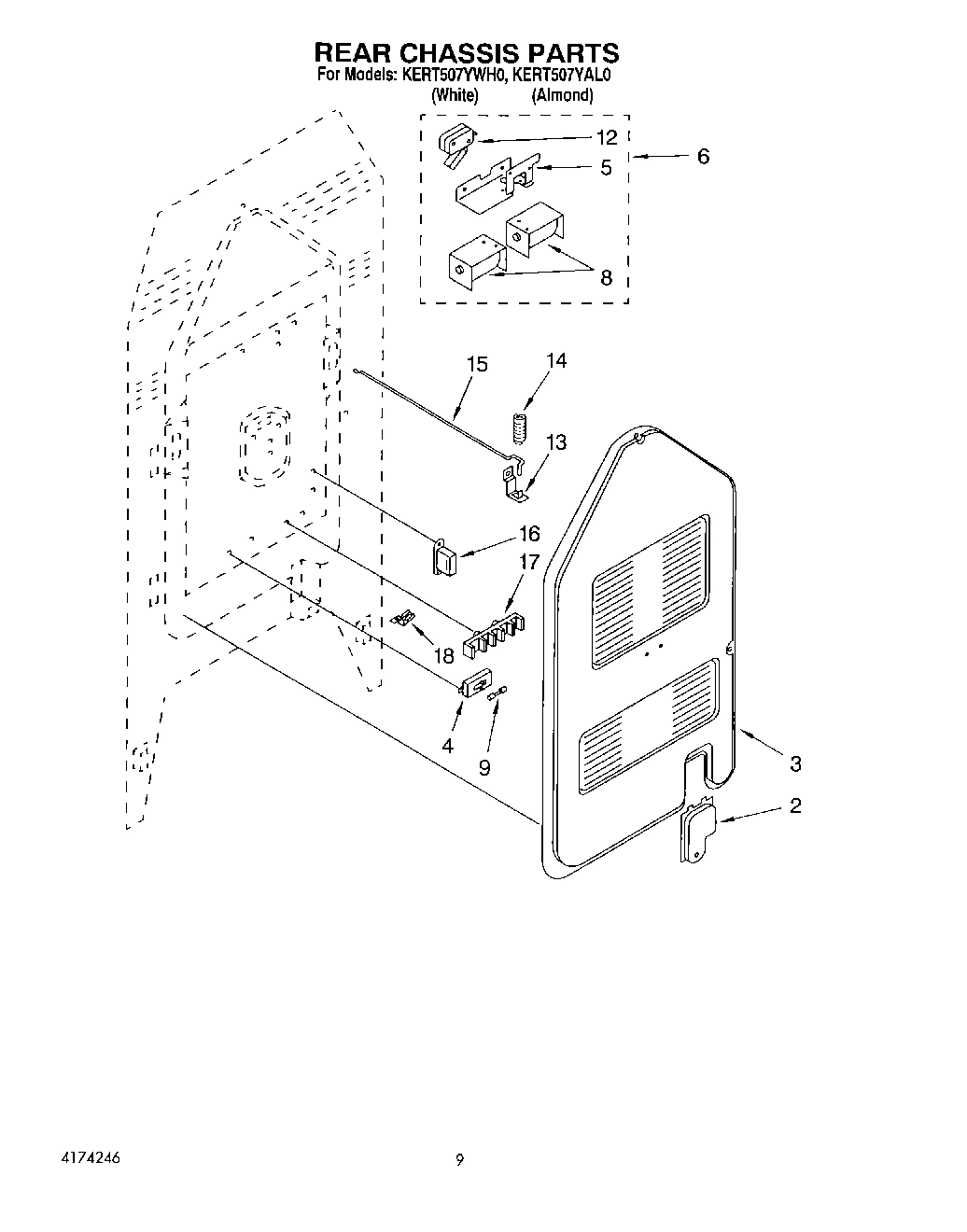 REAR CHASSIS PARTS
For Models: KERT507YWH0, KERT507YAL0
(White) (Almond)

12
5
6
8
15
14
13
16
17
18
4
9
3
2

4174246

9