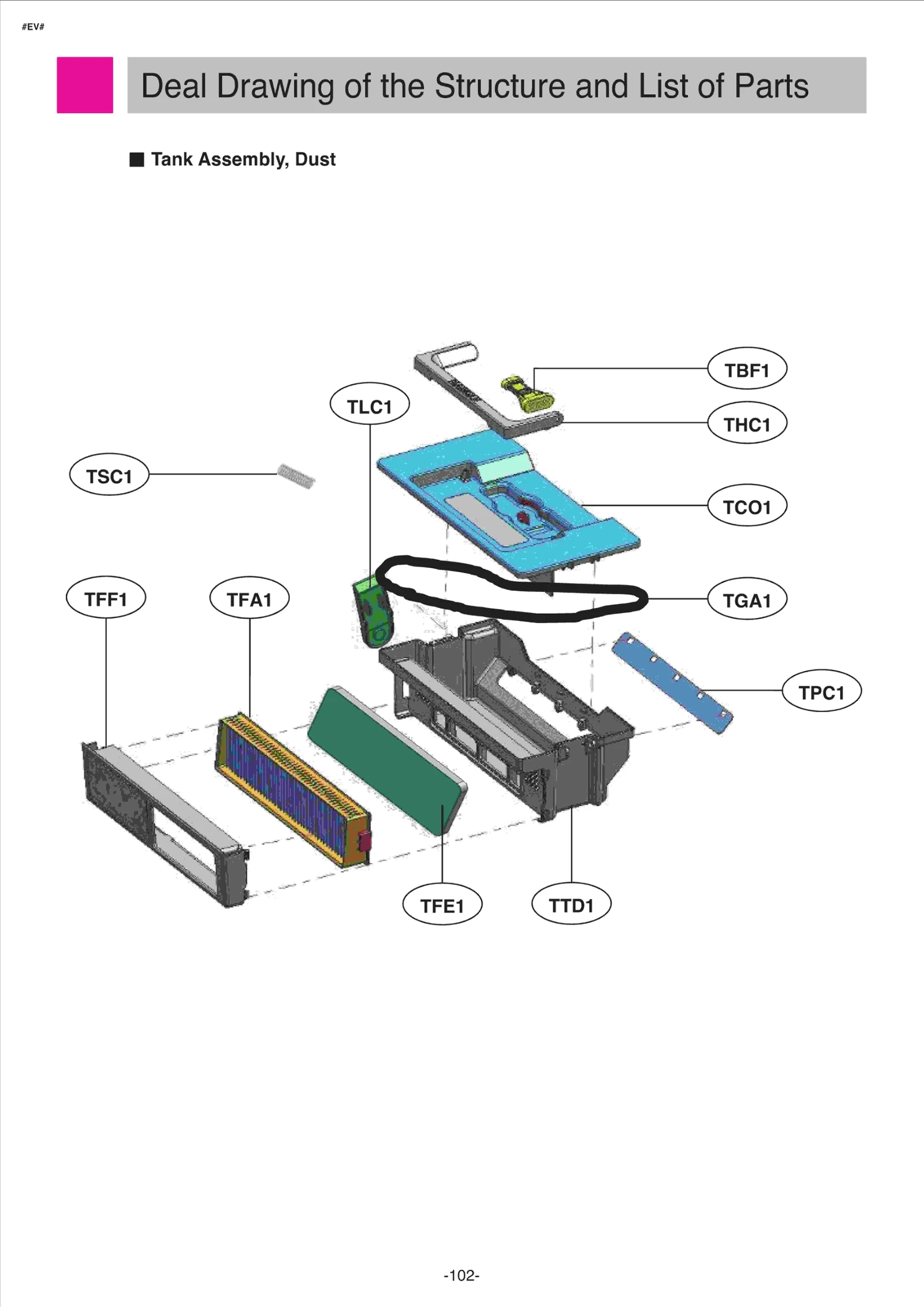 #EV#

Deal Drawing of the Structure and List of Parts

■ Tank Assembly, Dust

TBF1

TLC1

THC1

TSC1

TCO1

TFF1

TFA1

TGA1

TPC1

TFE1

TTD1

-102-