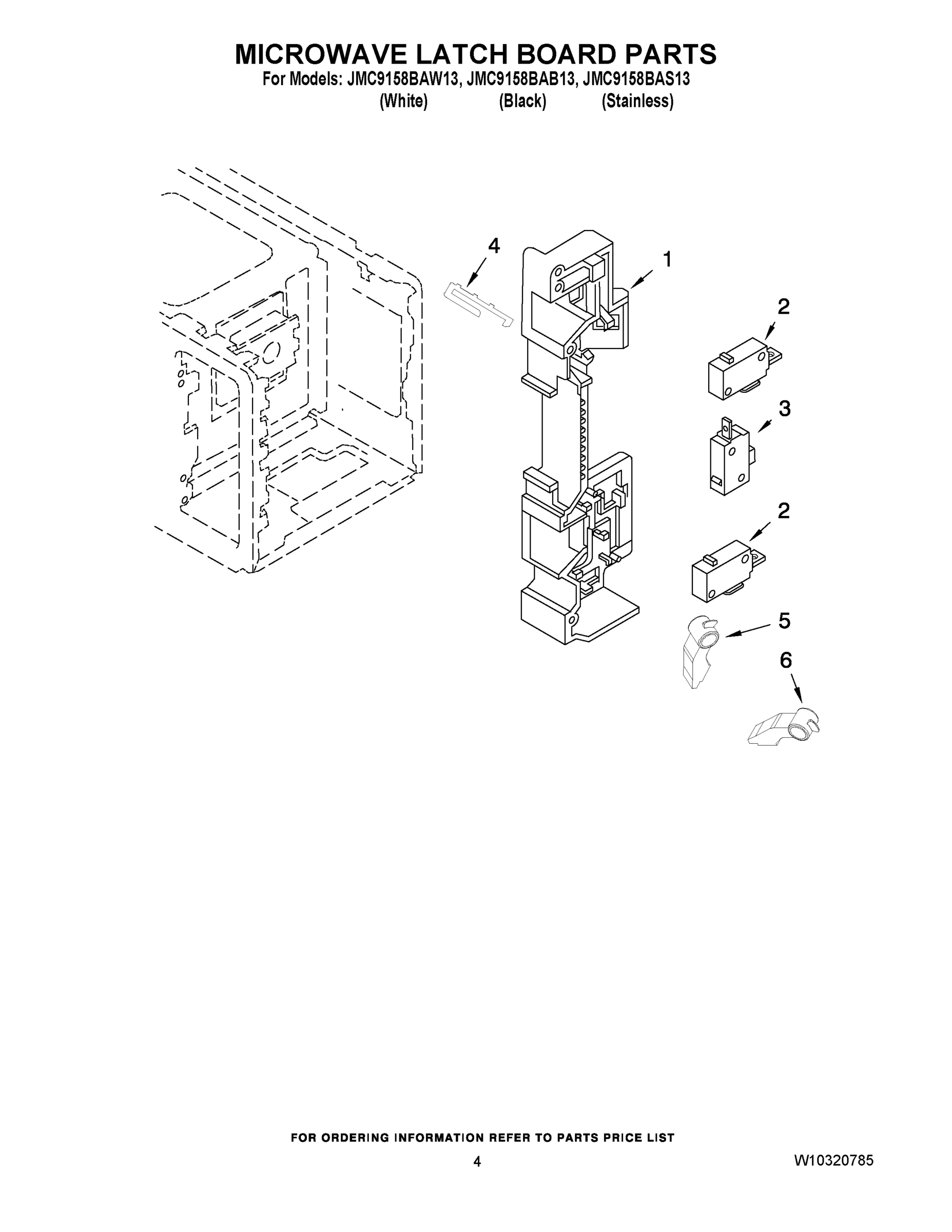 MICROWAVE LATCH BOARD PARTS
For Models: JMC9158BAW13, JMC9158BAB13, JMC9158BAS13
(White) (Black) (Stainless)

4
1
2
3
2
5
6

FOR ORDERING INFORMATION REFER TO PARTS PRICE LIST
4
W10320785