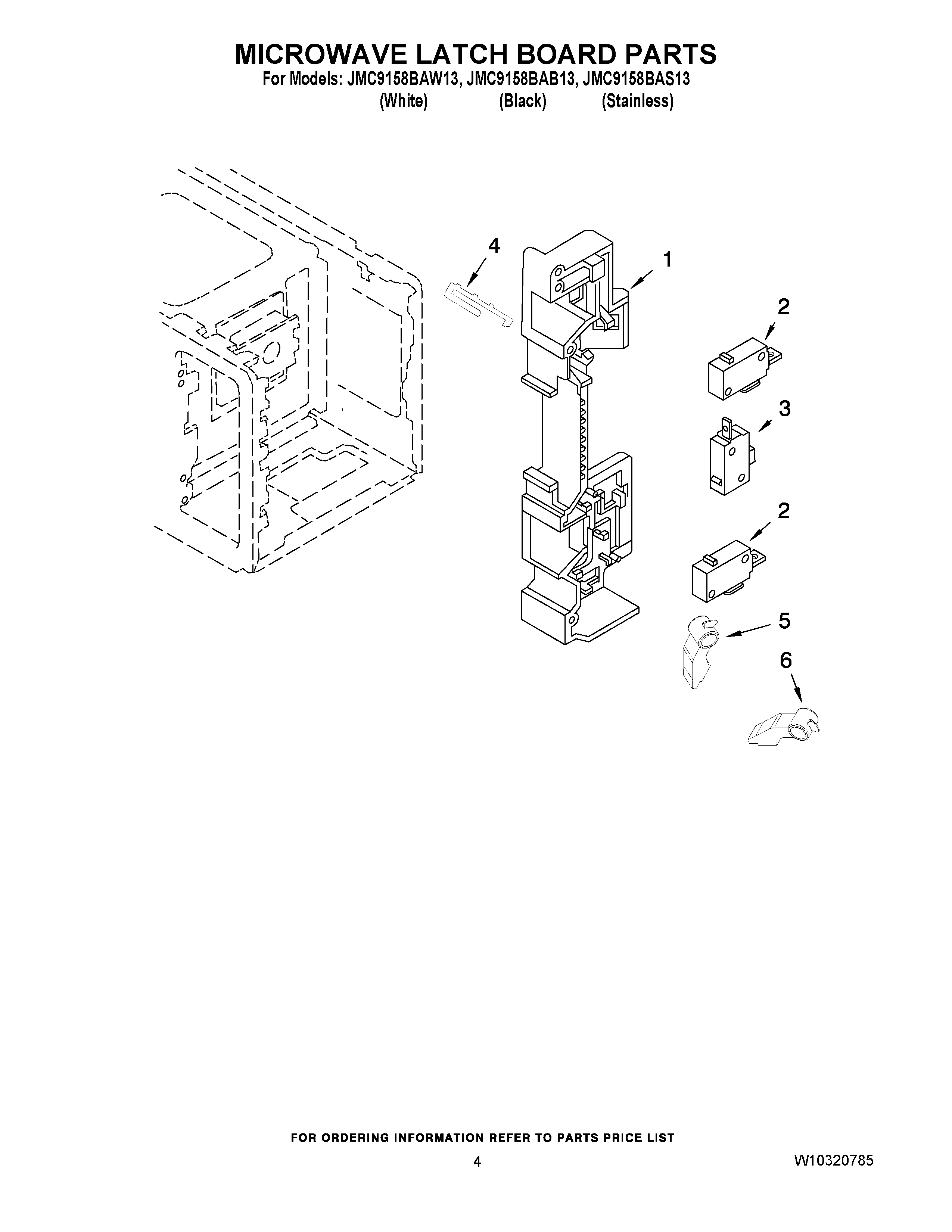 MICROWAVE LATCH BOARD PARTS

For Models: JMC9158BAW13, JMC9158BAB13, JMC9158BAS13
(White) (Black) (Stainless)

4

1

2

3

2

5

6

FOR ORDERING INFORMATION REFER TO PARTS PRICE LIST

4

W10320785