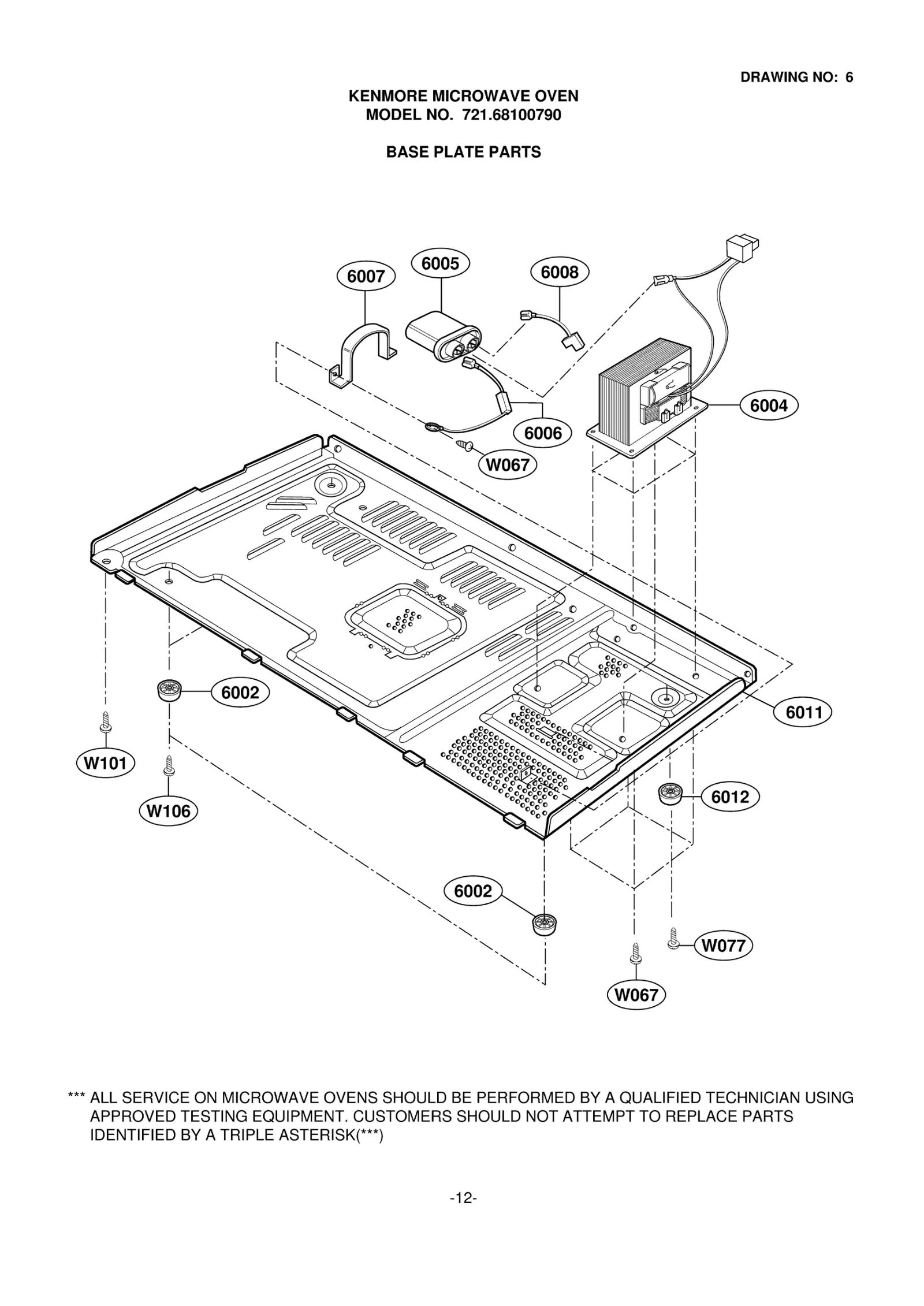 DRAWING NO: 6

KENMORE MICROWAVE OVEN
MODEL NO. 721.68100790

BASE PLATE PARTS

6007
6005
6008
6004
6006
W067
6002
6011
W101
W106
6012
6002
W077
W067

*** ALL SERVICE ON MICROWAVE OVENS SHOULD BE PERFORMED BY A QUALIFIED TECHNICIAN USING APPROVED TESTING EQUIPMENT. CUSTOMERS SHOULD NOT ATTEMPT TO REPLACE PARTS IDENTIFIED BY A TRIPLE ASTERISK(***)

-12-