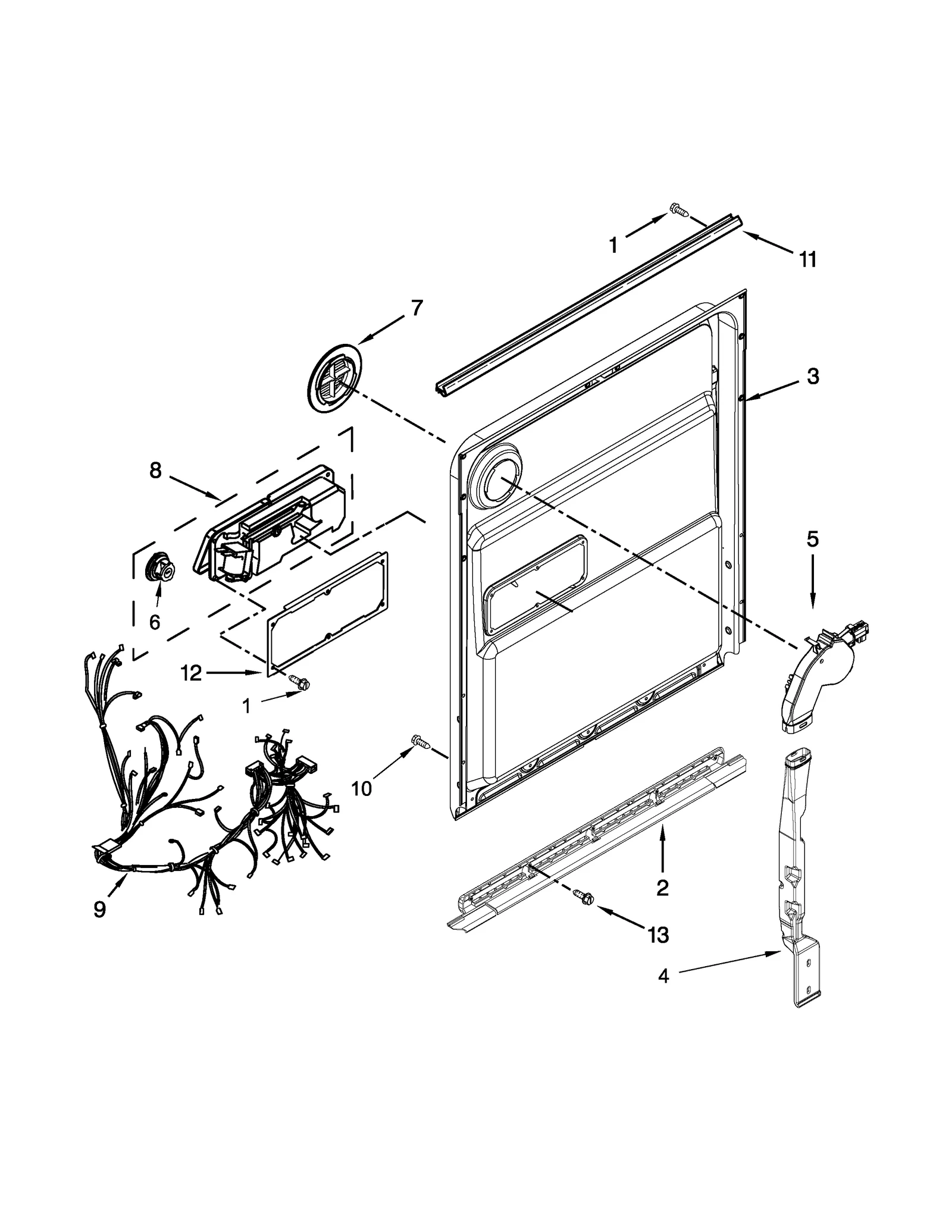 1
11
7
3
8
5
6
12
1
10
9
2
13
4