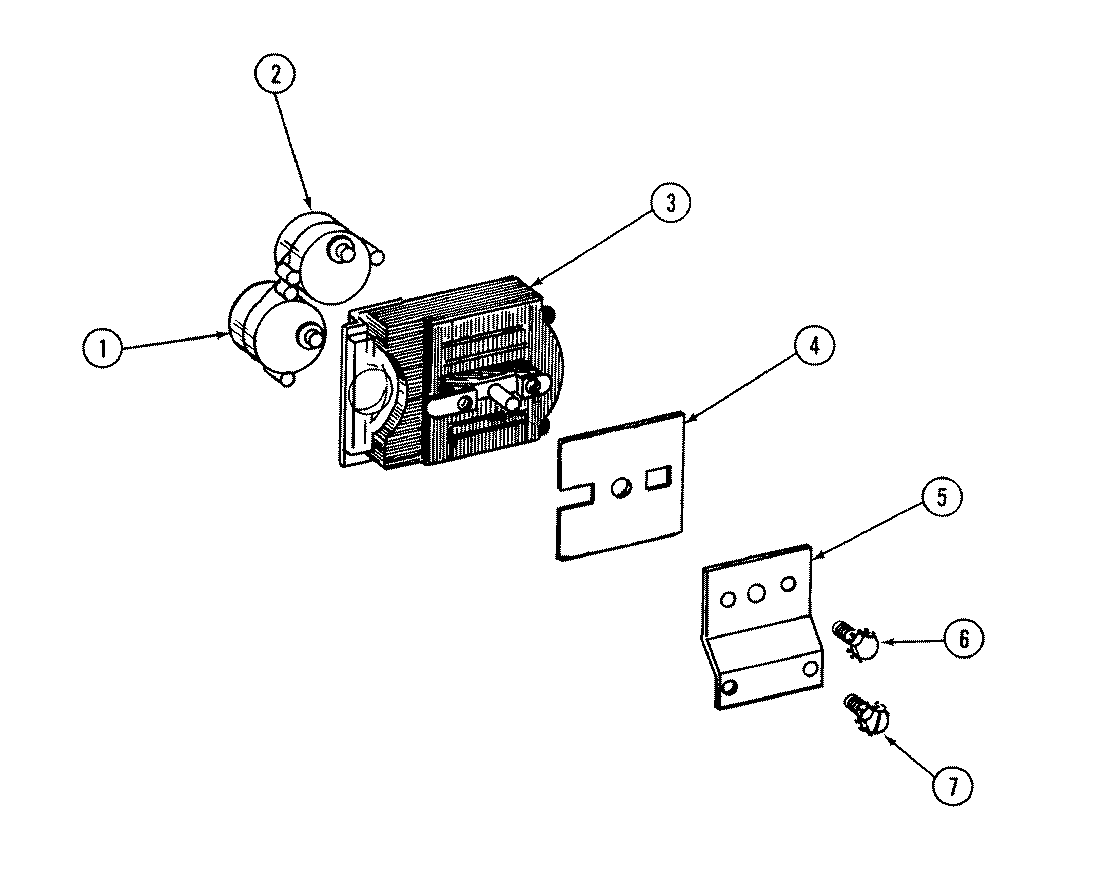 2
3
1
4
5
6
7