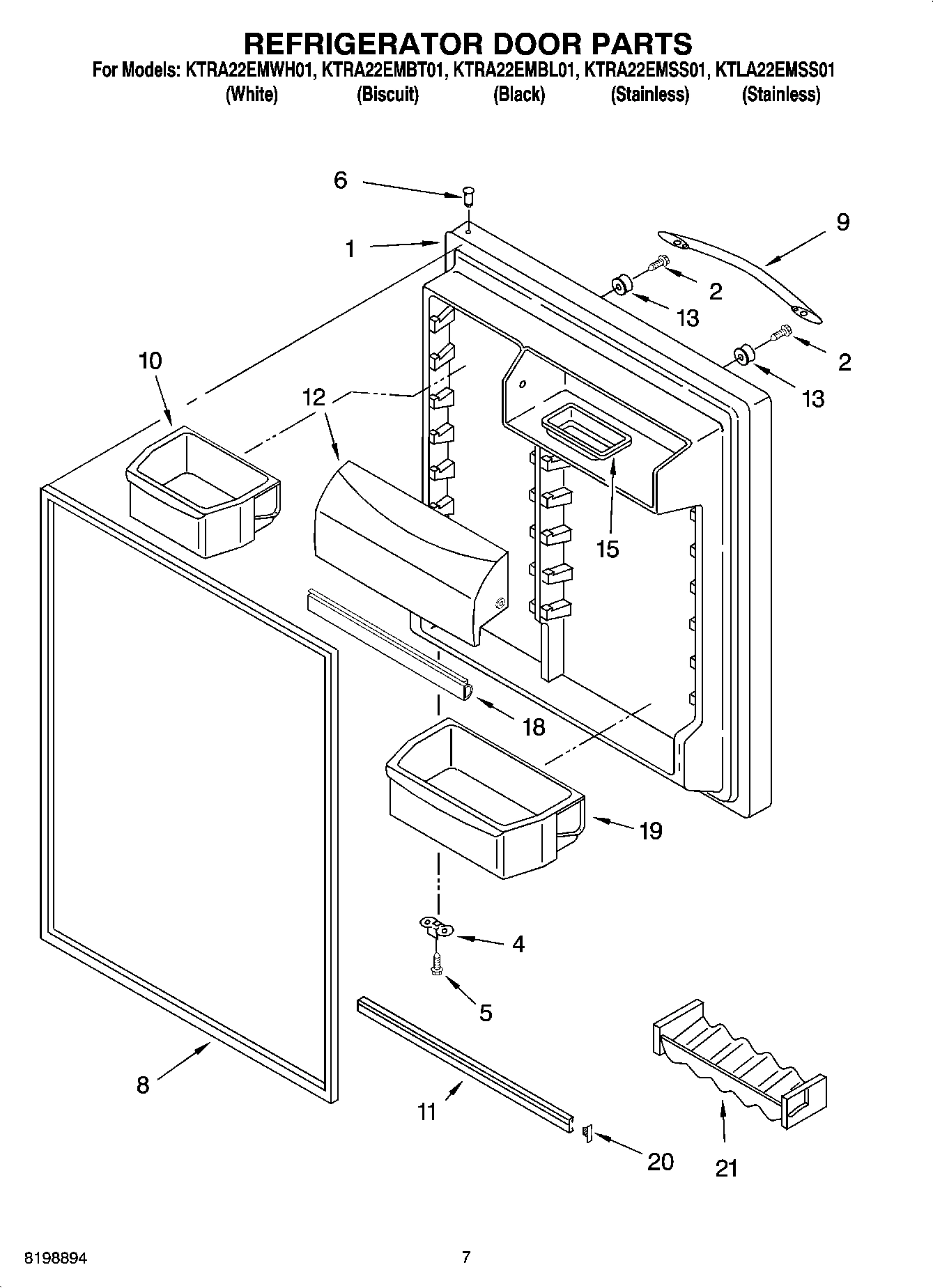 REFRIGERATOR DOOR PARTS

For Models: KTRA22EMWH01, KTRA22EMBT01, KTRA22EMBL01, KTRA22EMSS01, KTLA22EMSS01
(White) (Biscuit) (Black) (Stainless) (Stainless)

6
1
9
2
13
2
13
10
12
15
18
19
4
5
8
11
20
21

8198894

7