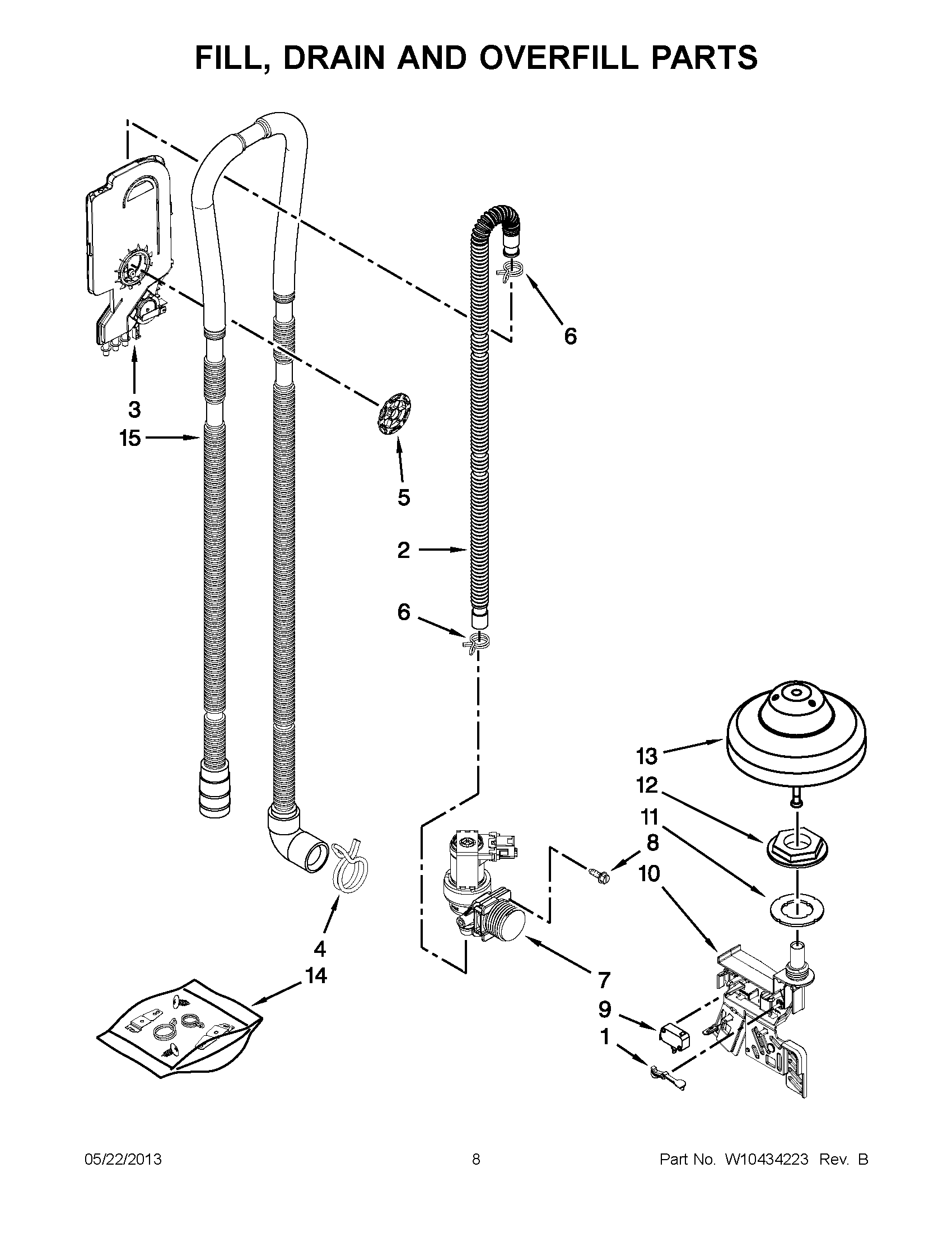 FILL, DRAIN AND OVERFILL PARTS

6

3

15

5

2

6

13

12

11

8

10

4

14

7

9

1

05/22/2013

8

Part No. W10434223 Rev. B