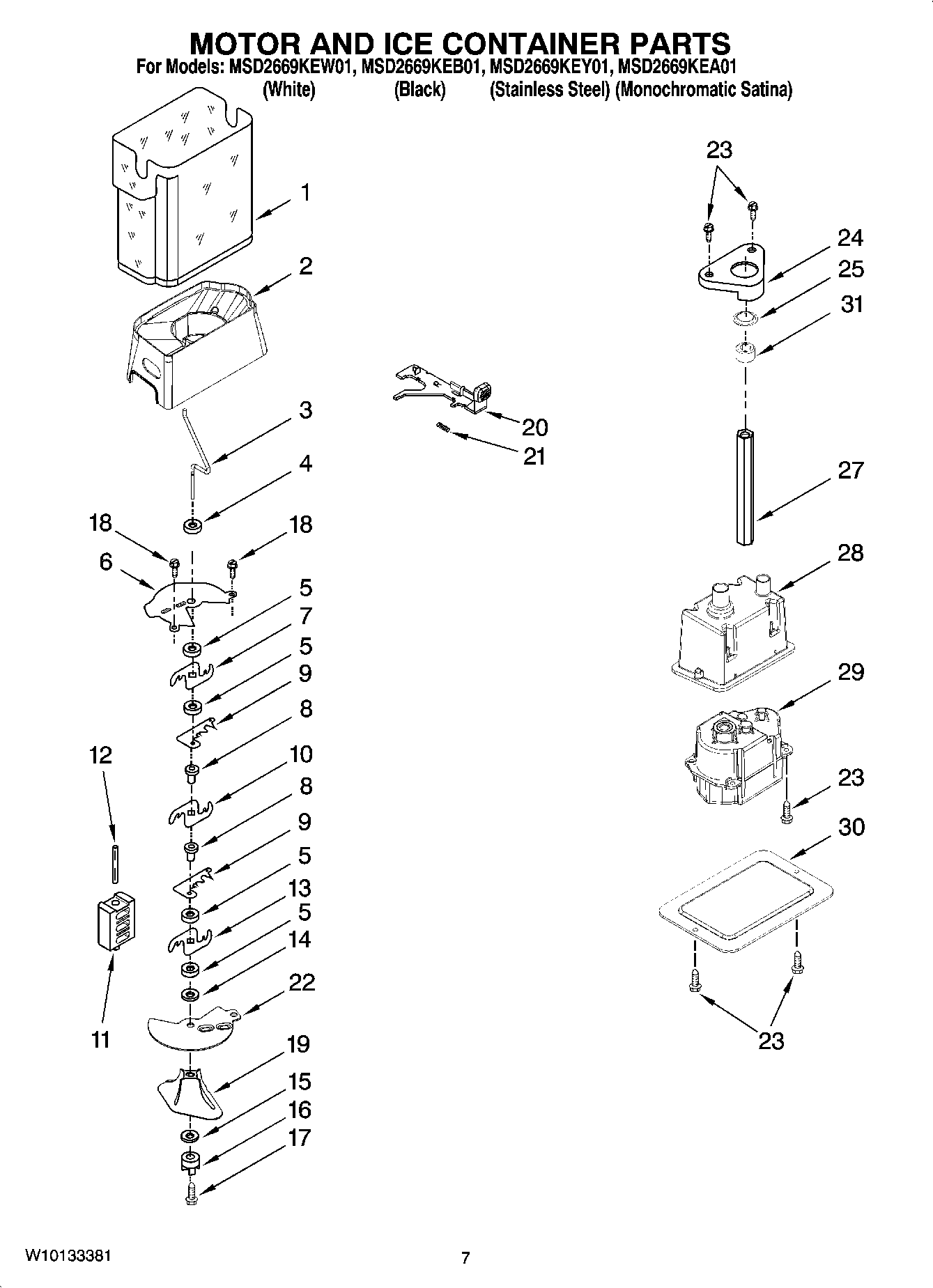 MOTOR AND ICE CONTAINER PARTS
For Models: MSD2669KEW01, MSD2669KEB01, MSD2669KEY01, MSD2669KEA01
(White) (Black) (Stainless Steel) (Monochromatic Satina)

1
2
3
4
18
18
6
5
7
5
9
8
10
8
9
5
13
5
14
22
19
15
16
17
12
11

20
21

23
24
25
31
27
28
29
23
30
23

W10133381
7