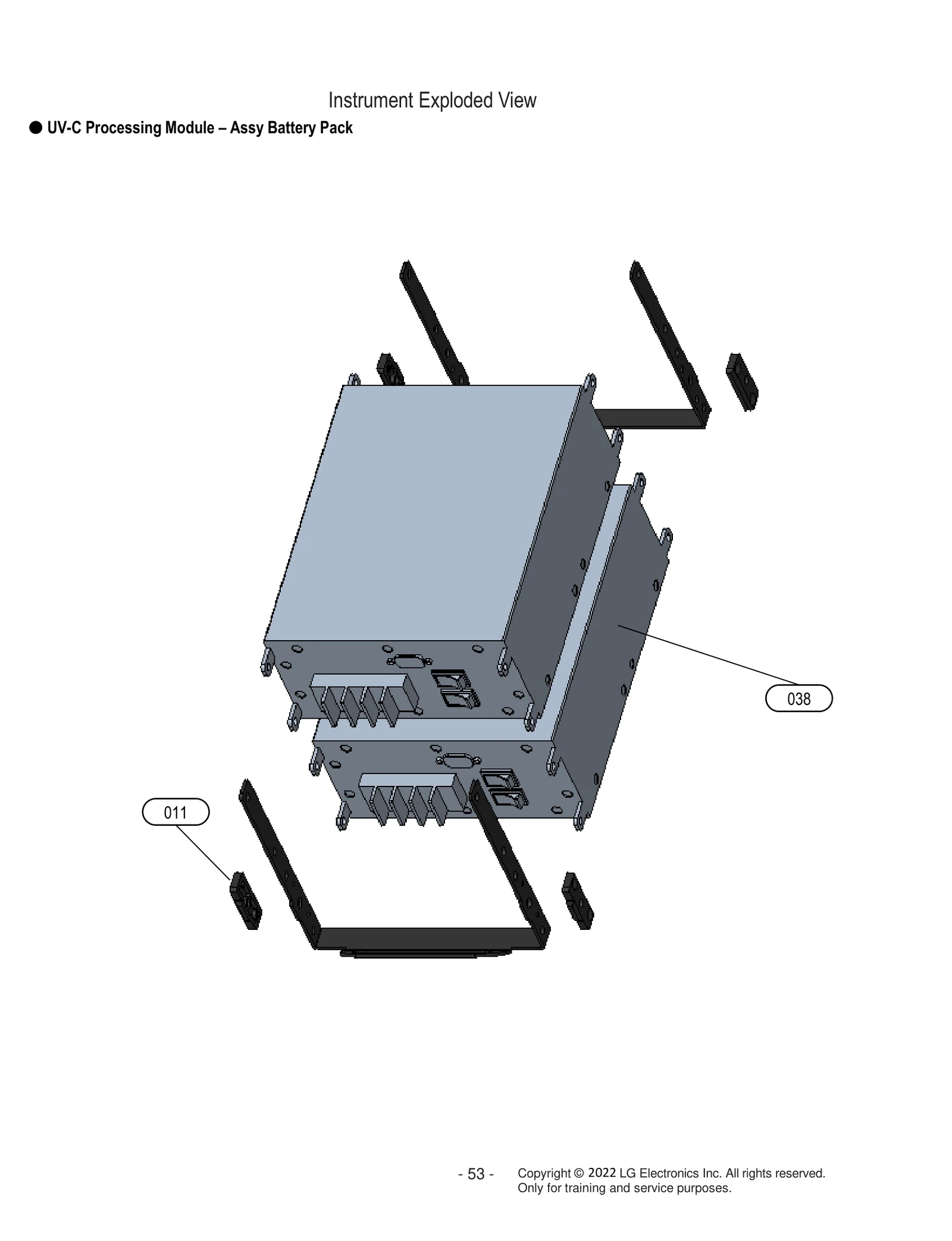 Instrument Exploded View

● UV-C Processing Module – Assy Battery Pack

038

011

- 53 -

Copyright © 2022 LG Electronics Inc. All rights reserved.
Only for training and service purposes.