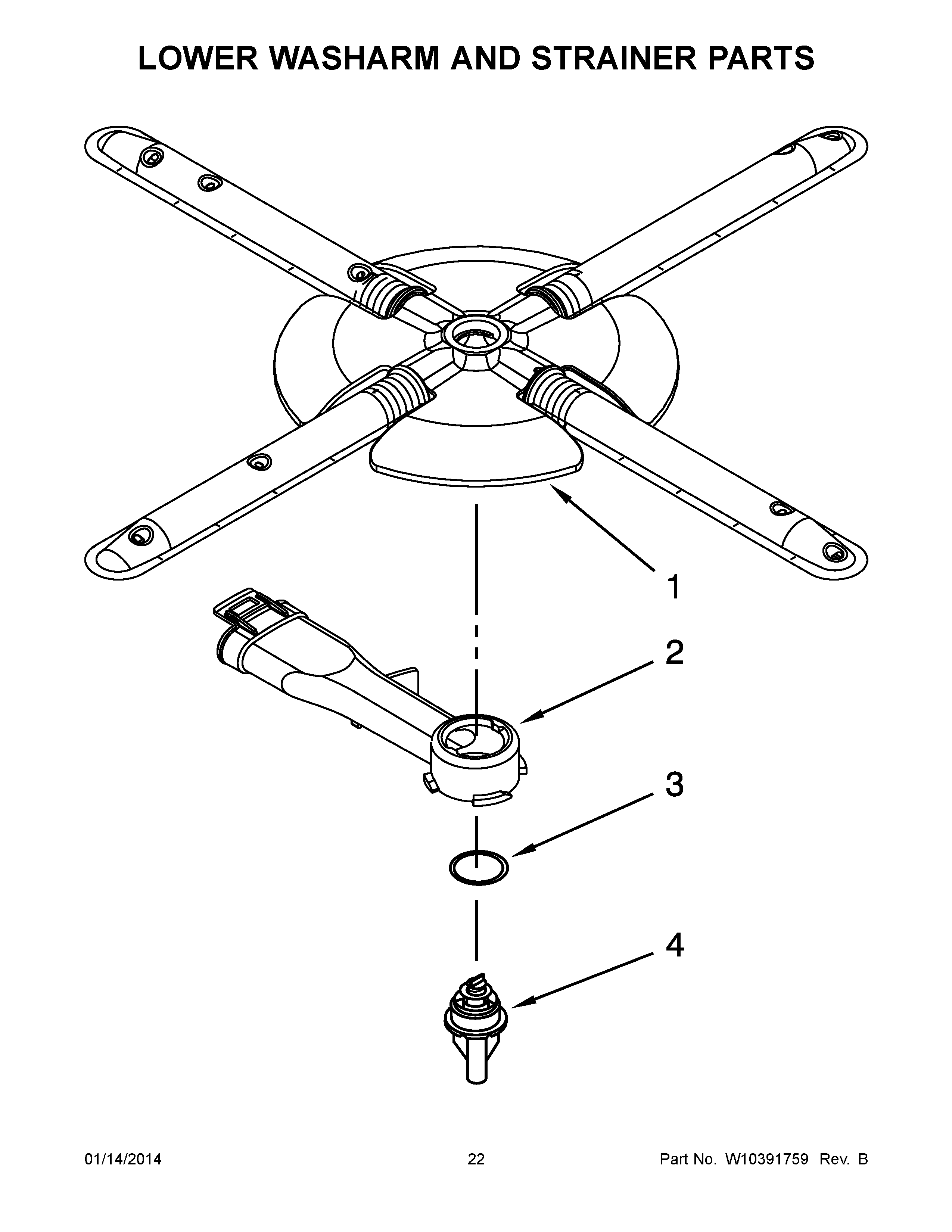 LOWER WASHARM AND STRAINER PARTS

1

2

3

4

01/14/2014

22

Part No. W10391759 Rev. B