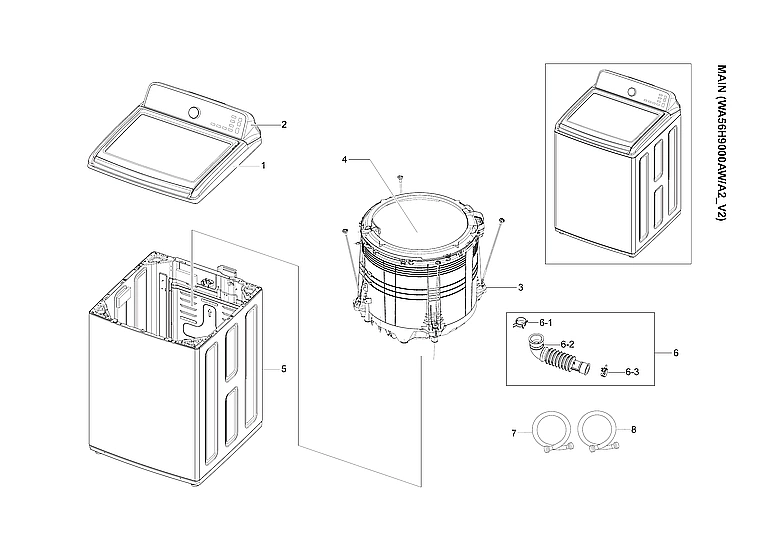 MAIN (WA56H9000AW/A2_V2)

2

1

4

3

5

6-1

6-2

6-3

6

7

8