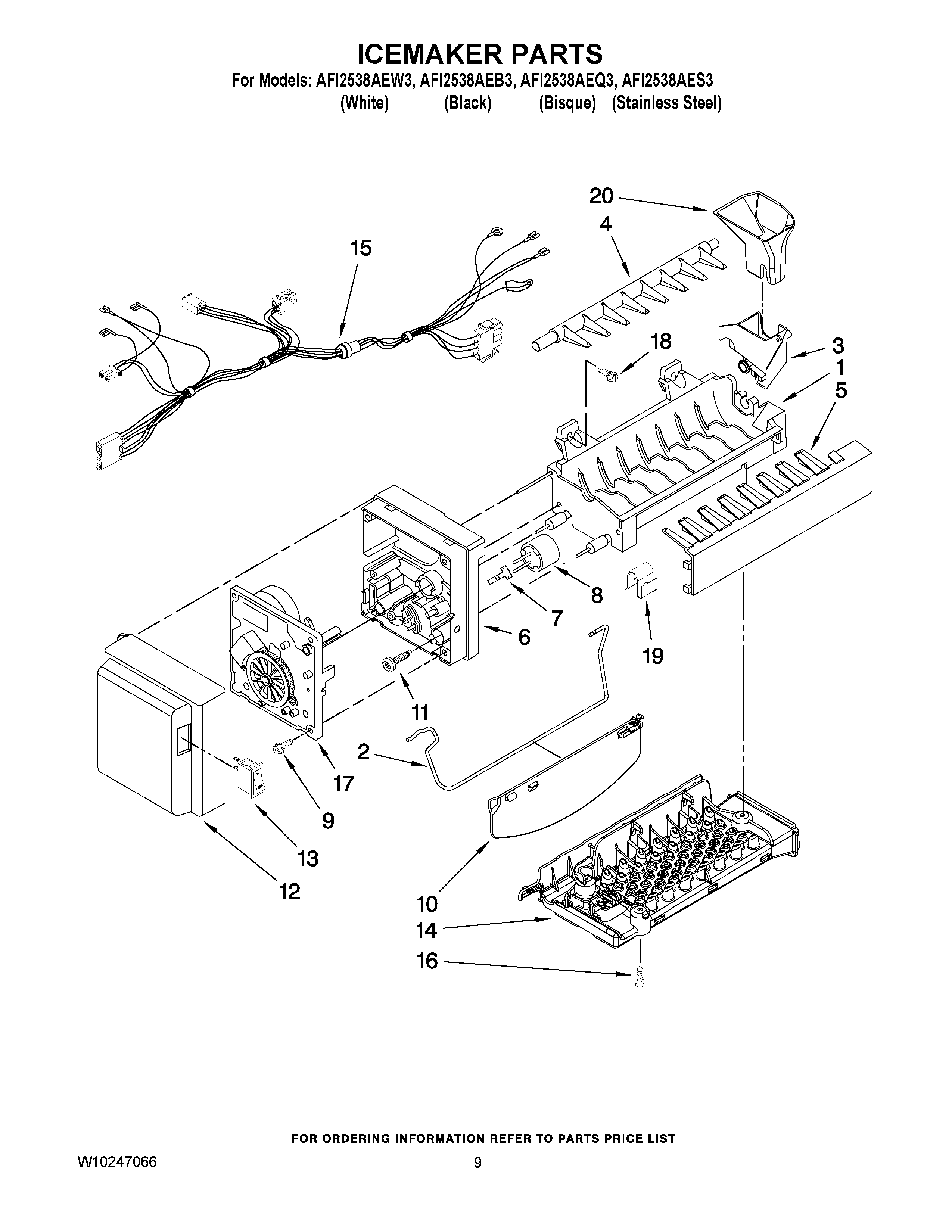 ICEMAKER PARTS

For Models: AFI2538AEW3, AFI2538AEB3, AFI2538AEQ3, AFI2538AES3
(White) (Black) (Bisque) (Stainless Steel)

20
4
15
18
3
1
5
8
7
6
19
11
2
17
9
13
12
10
14
16

FOR ORDERING INFORMATION REFER TO PARTS PRICE LIST

W10247066
9