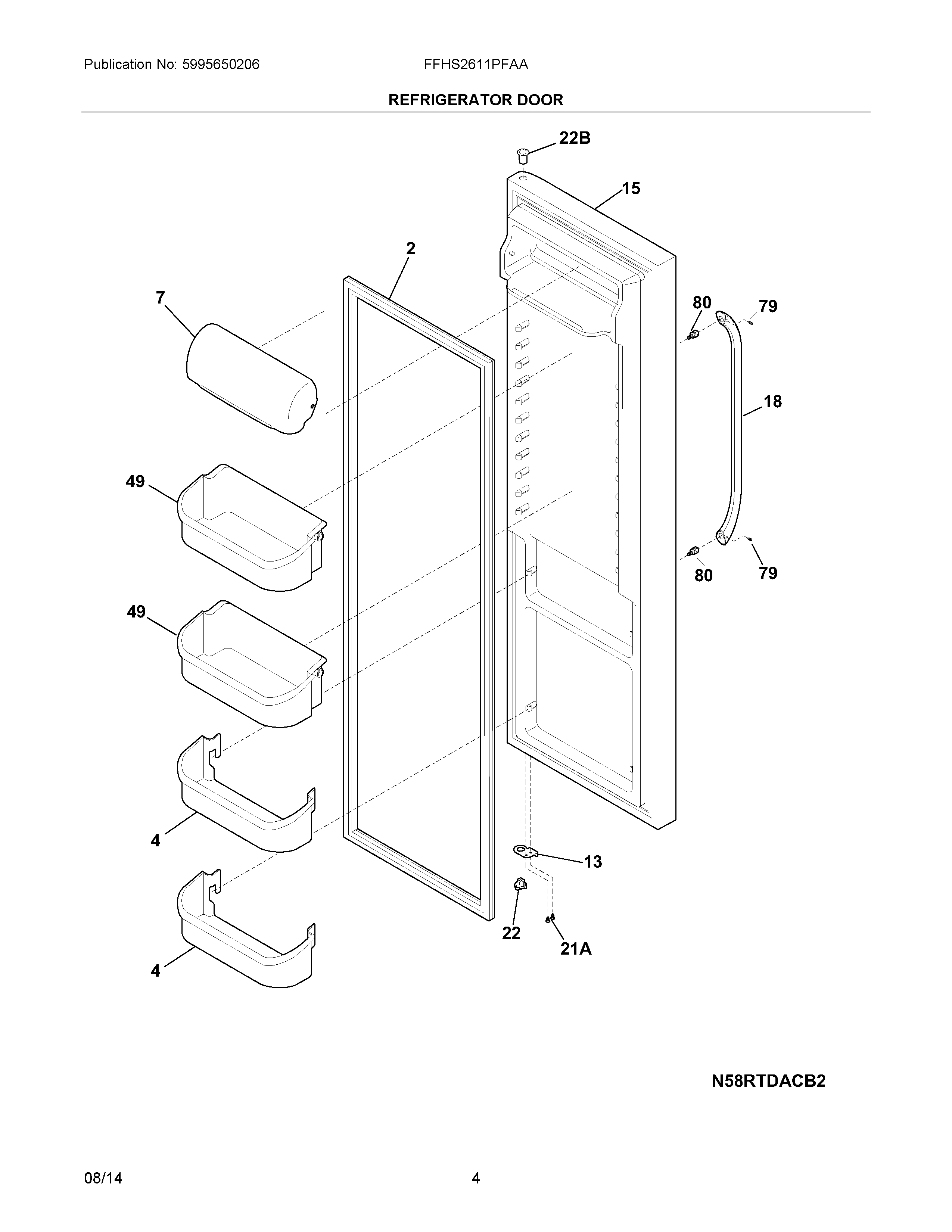 Publication No: 5995650206

FFHS2611PFAA

REFRIGERATOR DOOR

22B

15

2

7

80

79

18

49

80

79

49

4

13

22

21A

4

N58RTDACB2

08/14

4