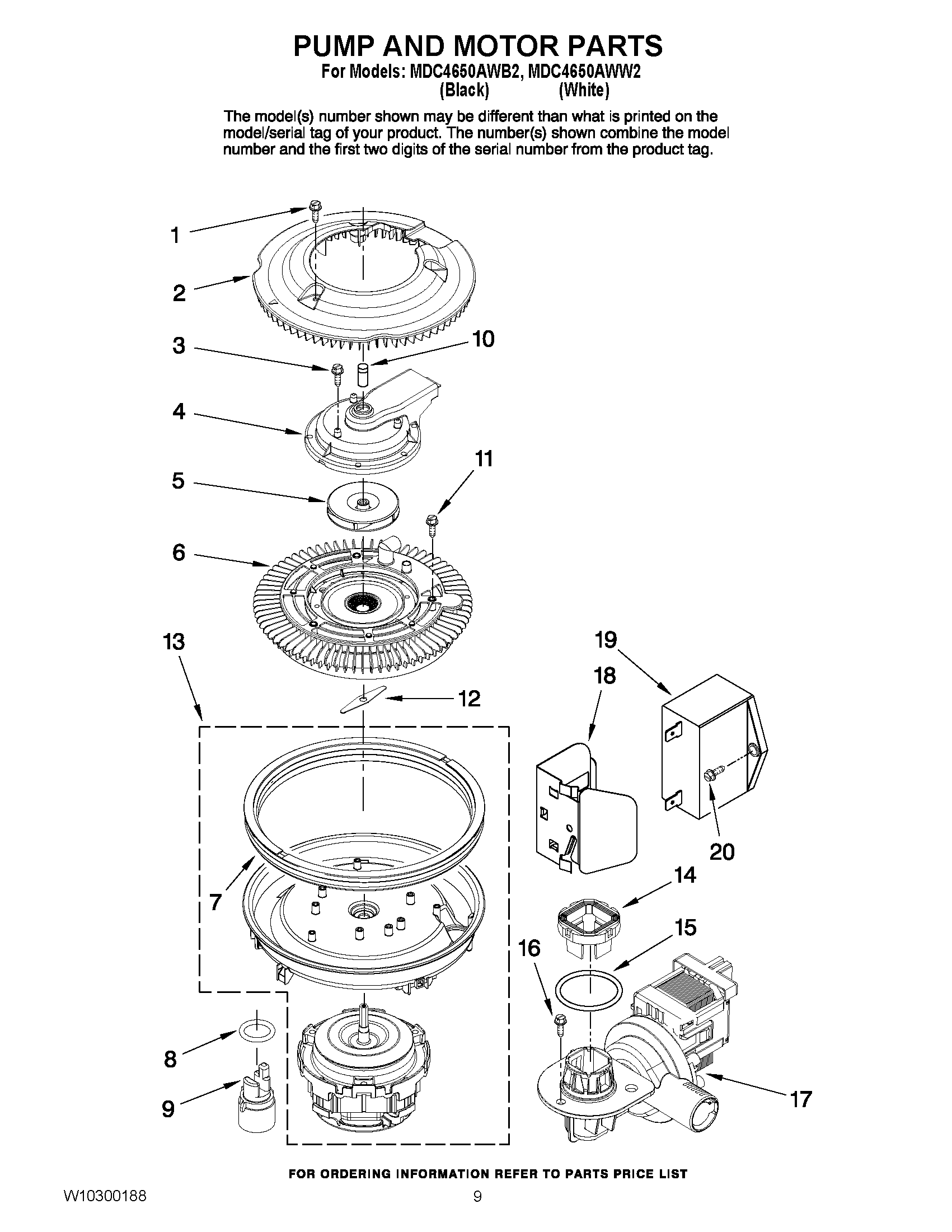 PUMP AND MOTOR PARTS
For Models: MDC4650AWB2, MDC4650AWW2
(Black) (White)

The model(s) number shown may be different than what is printed on the model/serial tag of your product. The number(s) shown combine the model number and the first two digits of the serial number from the product tag.

1
2
3
10
4
11
5
6
13
19
18
12
20
7
14
15
16
8
9
17

FOR ORDERING INFORMATION REFER TO PARTS PRICE LIST

W10300188
9