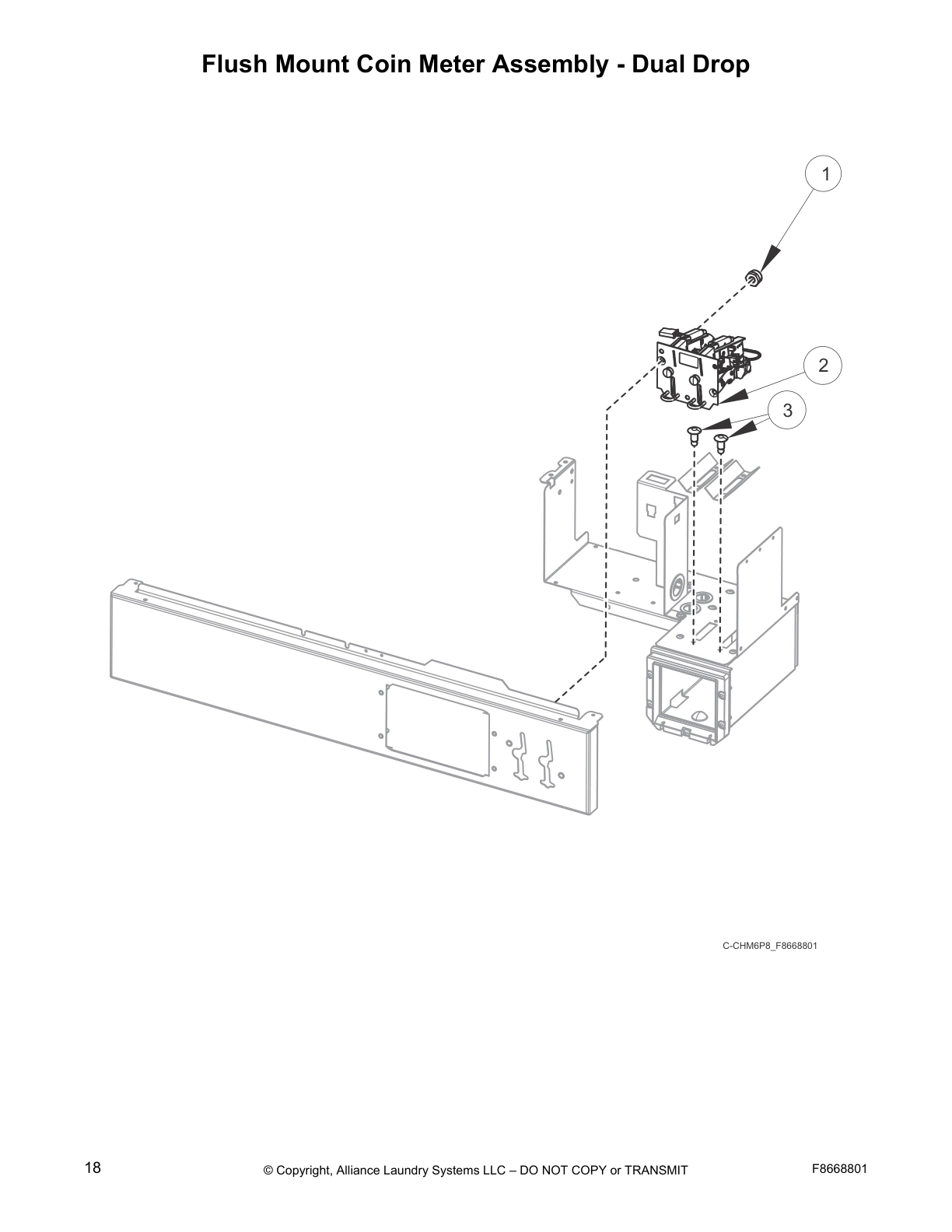 Flush Mount Coin Meter Assembly - Dual Drop

1

2

3

C-CHM6P8_F8668801

18

© Copyright, Alliance Laundry Systems LLC – DO NOT COPY or TRANSMIT

F8668801