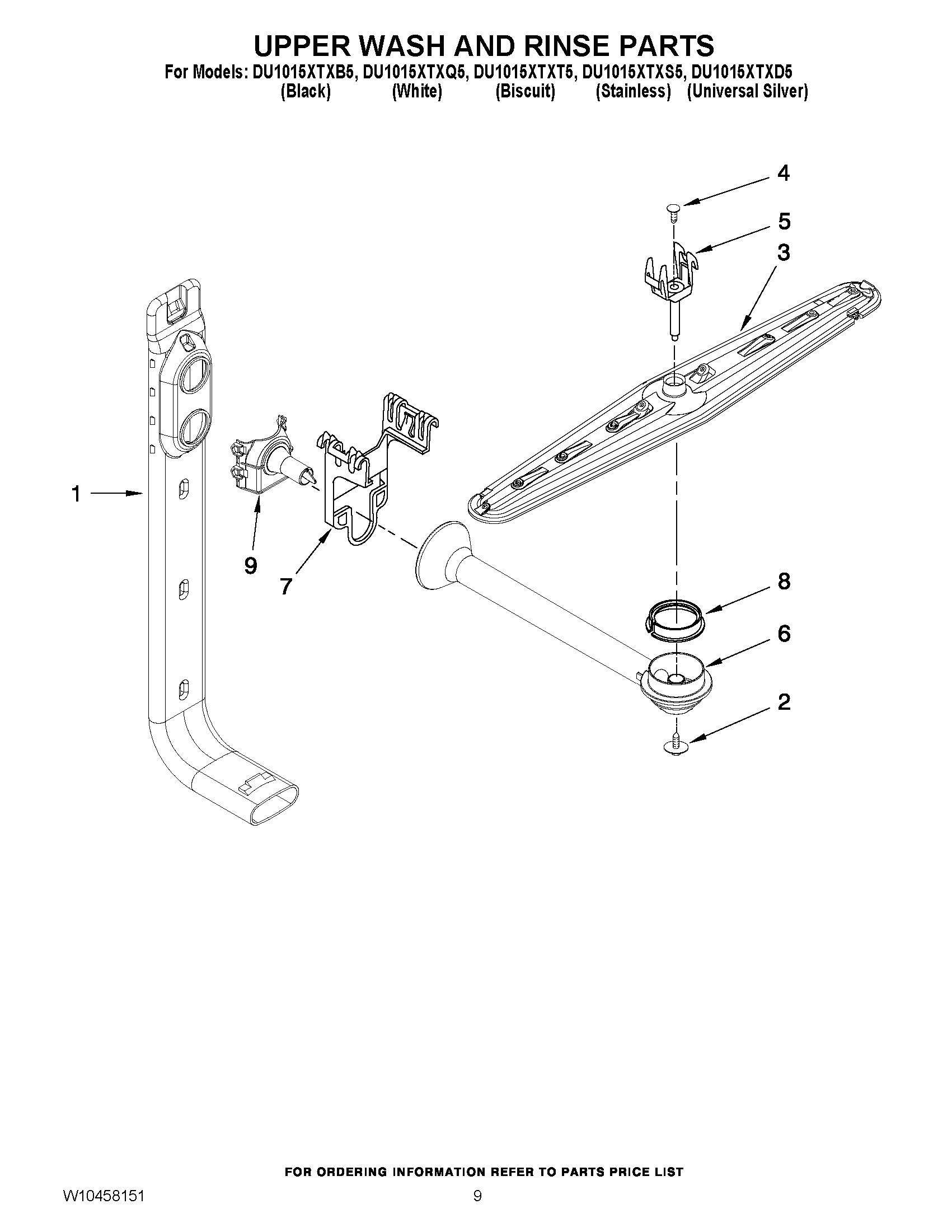 UPPER WASH AND RINSE PARTS

For Models: DU1015XTXB5, DU1015XTXQ5, DU1015XTXT5, DU1015XTXS5, DU1015XTXD5
(Black) (White) (Biscuit) (Stainless) (Universal Silver)

4
5
3
1
9
7
8
6
2

FOR ORDERING INFORMATION REFER TO PARTS PRICE LIST

W10458151

9