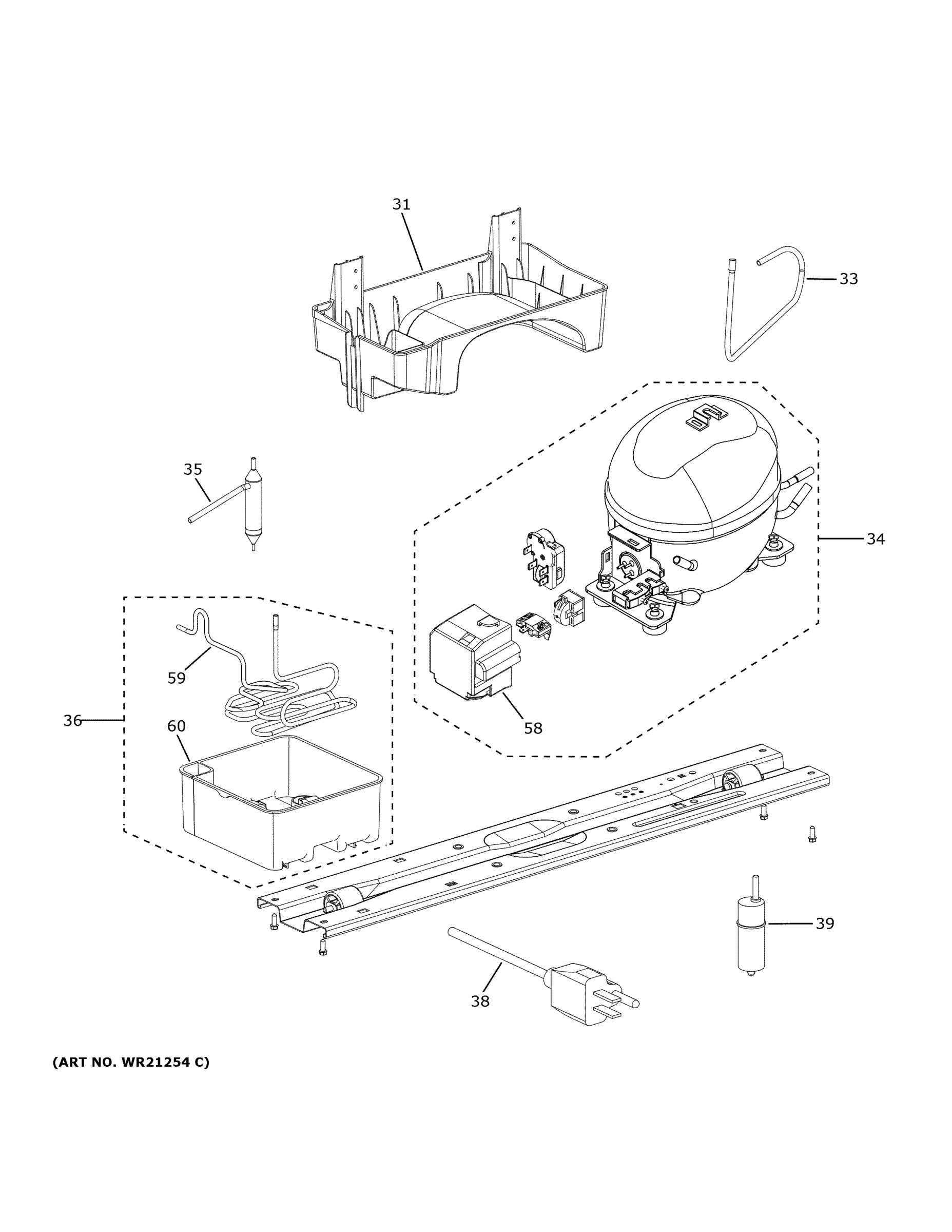 31

33

35

34

59

36

60

58

39

38

(ART NO. WR21254 C)