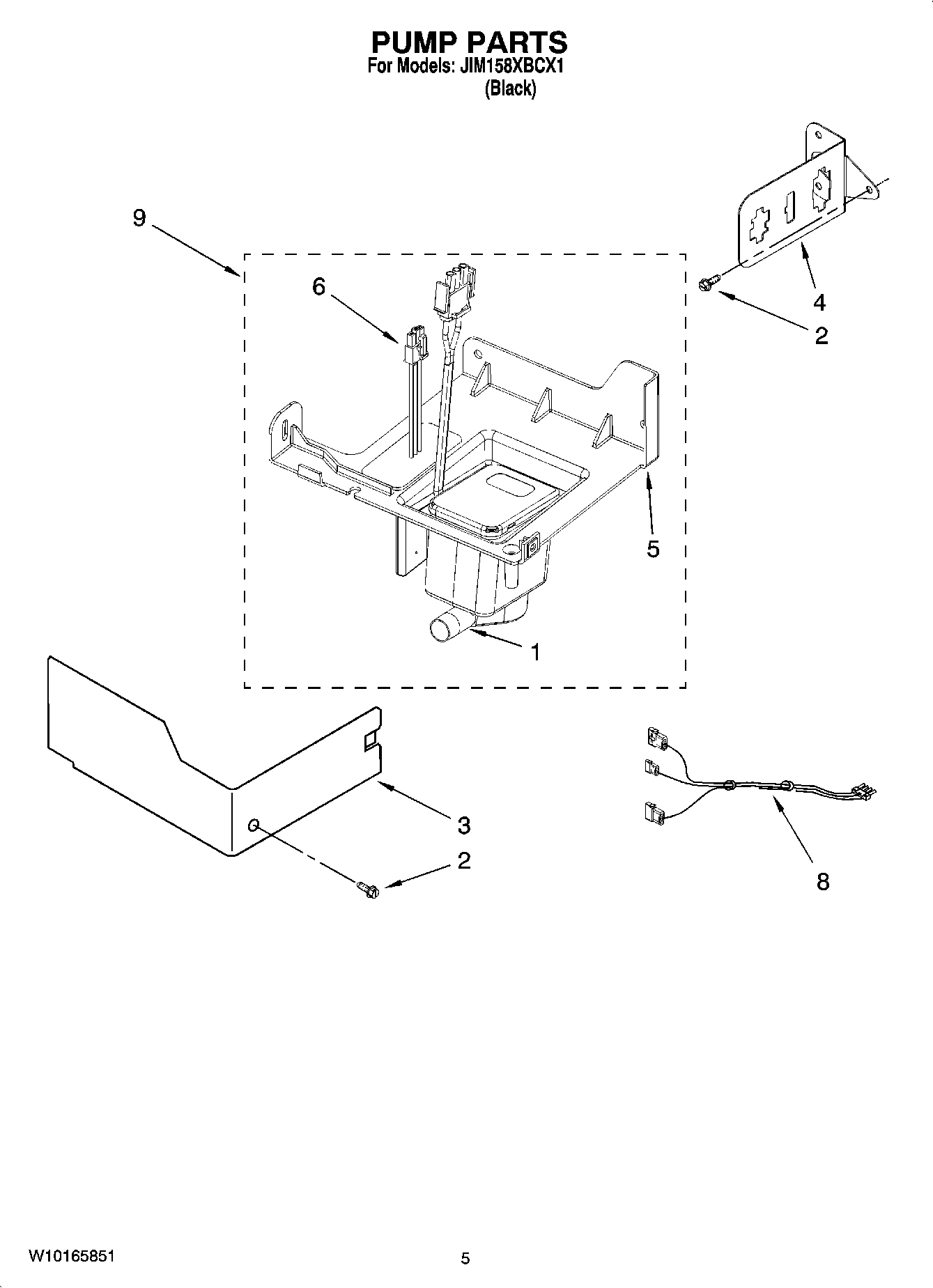 PUMP PARTS
For Models: JIM158XBCX1
(Black)

9
6
4
2
5
1
3
2
8

W10165851
5