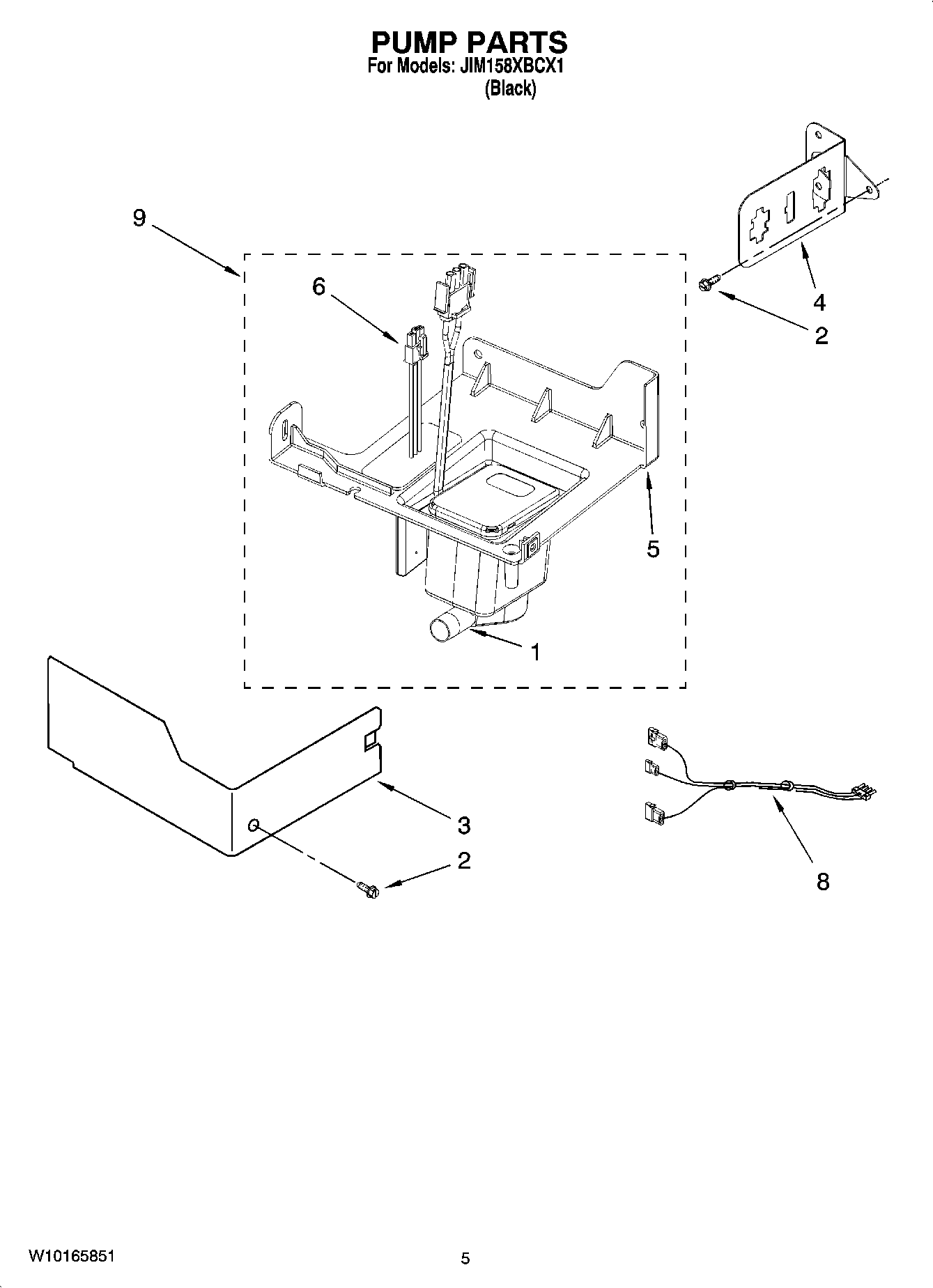 PUMP PARTS
For Models: JIM158XBCX1
(Black)

9

6

4

2

5

1

3

2

8

W10165851

5