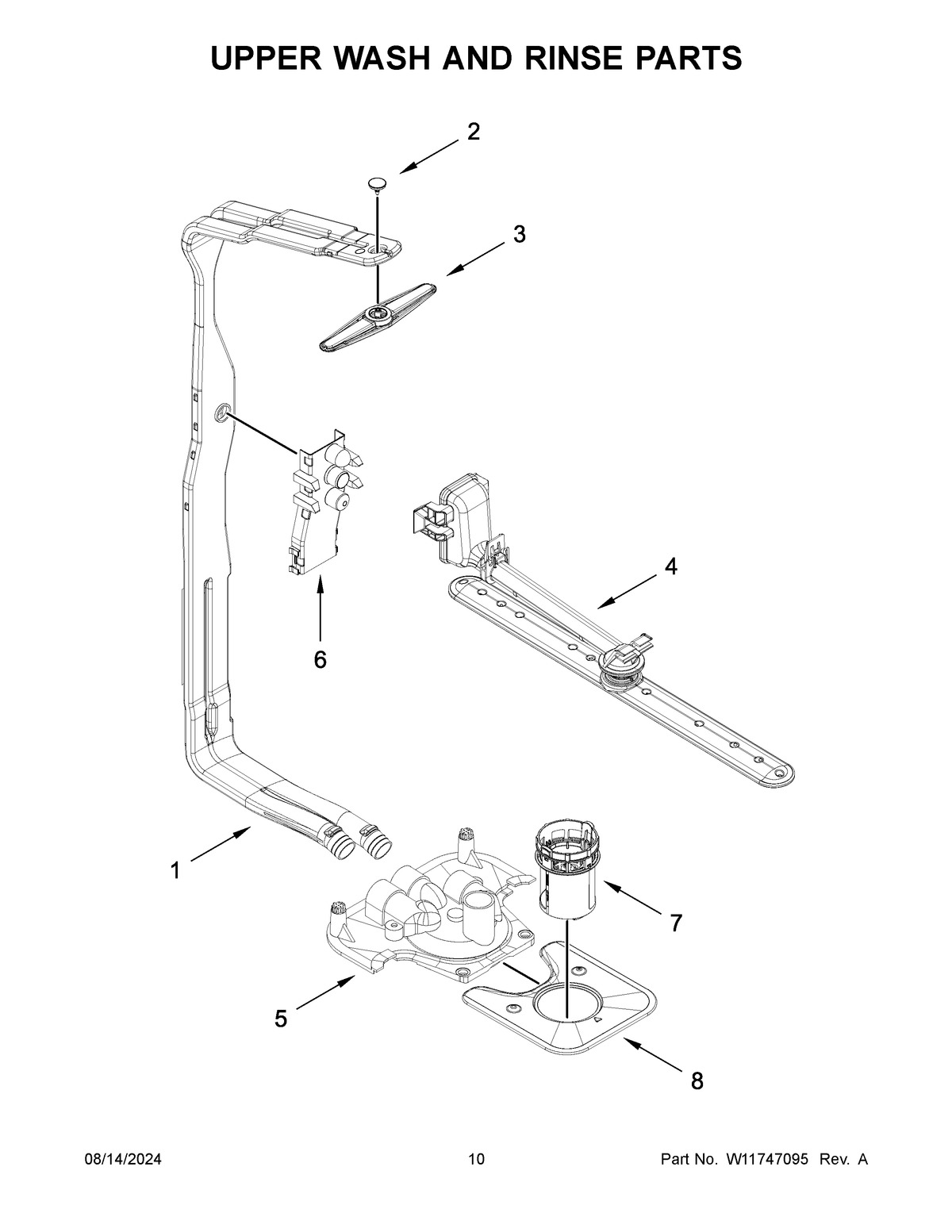 UPPER WASH AND RINSE PARTS

2

3

4

6

1

7

5

8

08/14/2024

10

Part No. W11747095 Rev. A