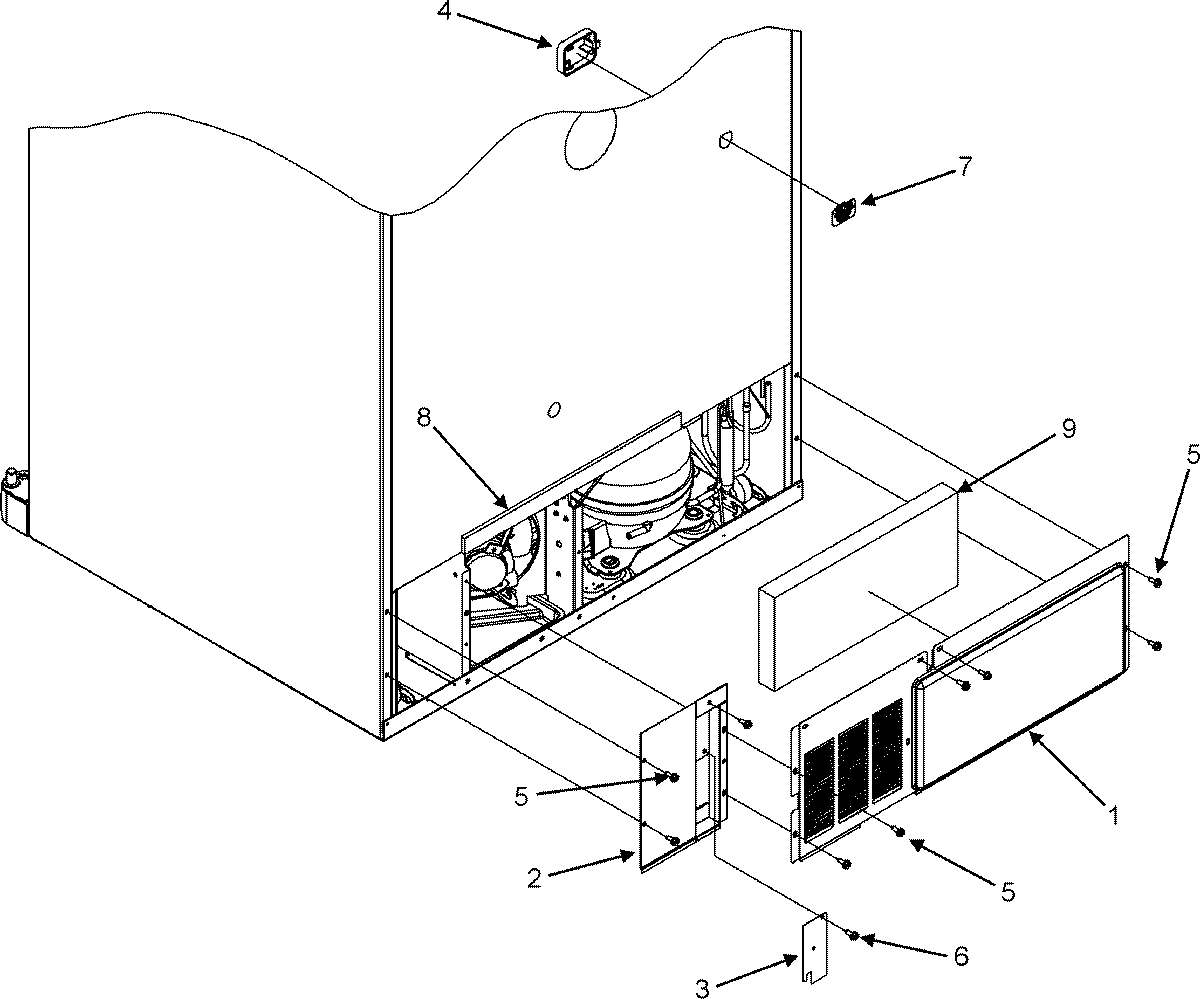 4
7
8
9
5
5
1
2
5
6
3