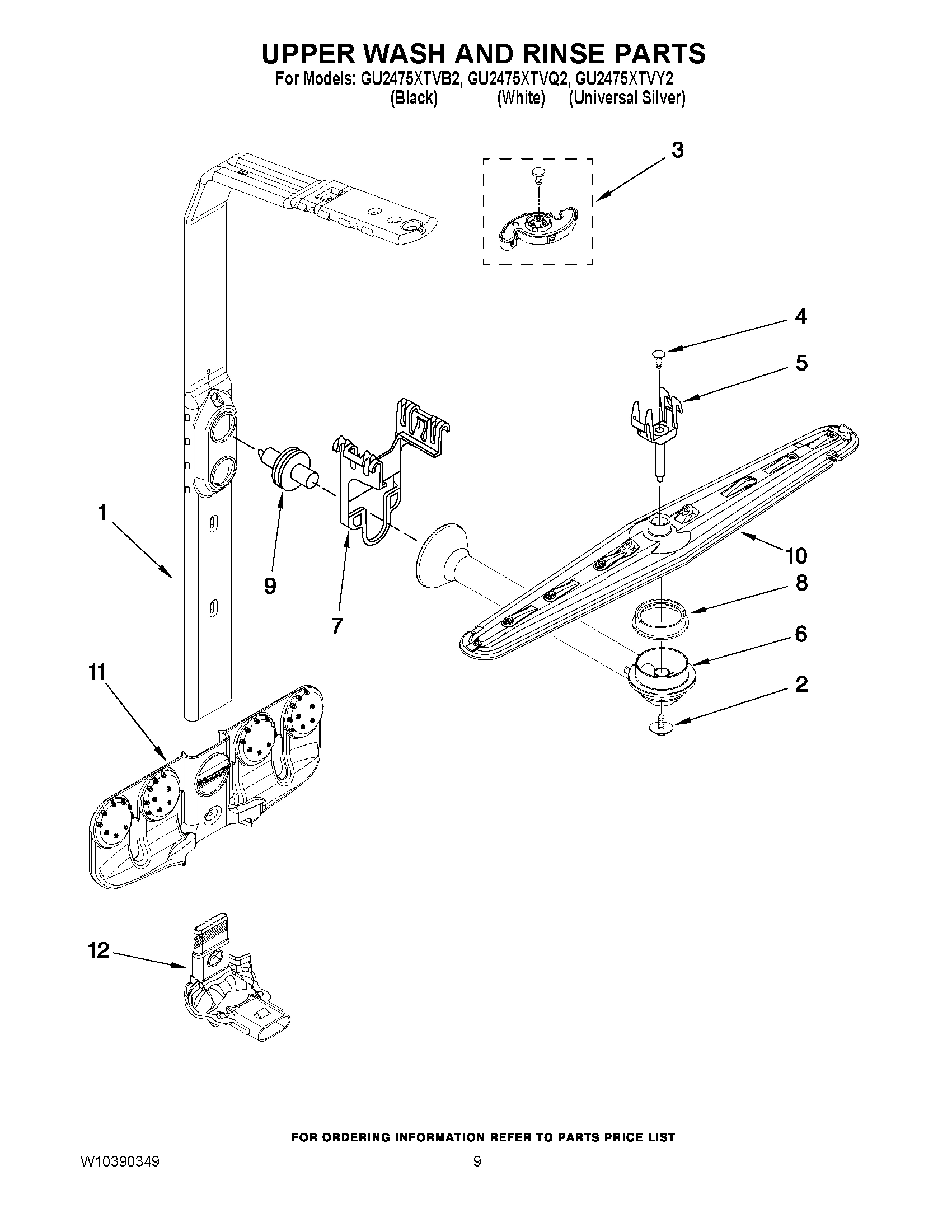 UPPER WASH AND RINSE PARTS
For Models: GU2475XTVB2, GU2475XTVQ2, GU2475XTVY2
(Black) (White) (Universal Silver)

3

4

5

1

9

7

10

8

6

2

11

12

FOR ORDERING INFORMATION REFER TO PARTS PRICE LIST

W10390349

9