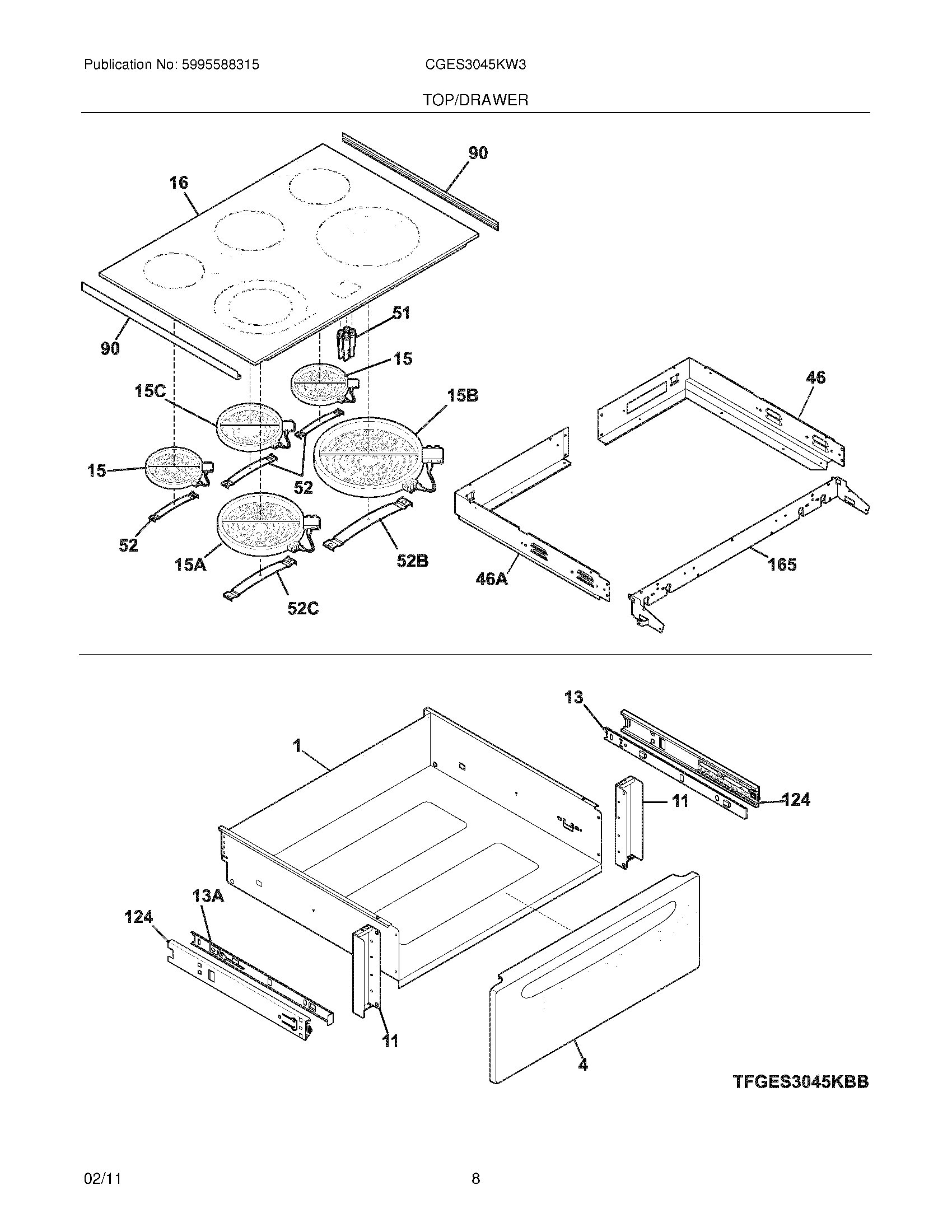 Publication No: 5995588315

CGES3045KW3

TOP/DRAWER

90

16

51

90

15

15C

15B

46

15

52

52

15A

52B

46A

165

52C

13

1

11

124

13A

124

11

4

TFGES3045KBB

02/11

8